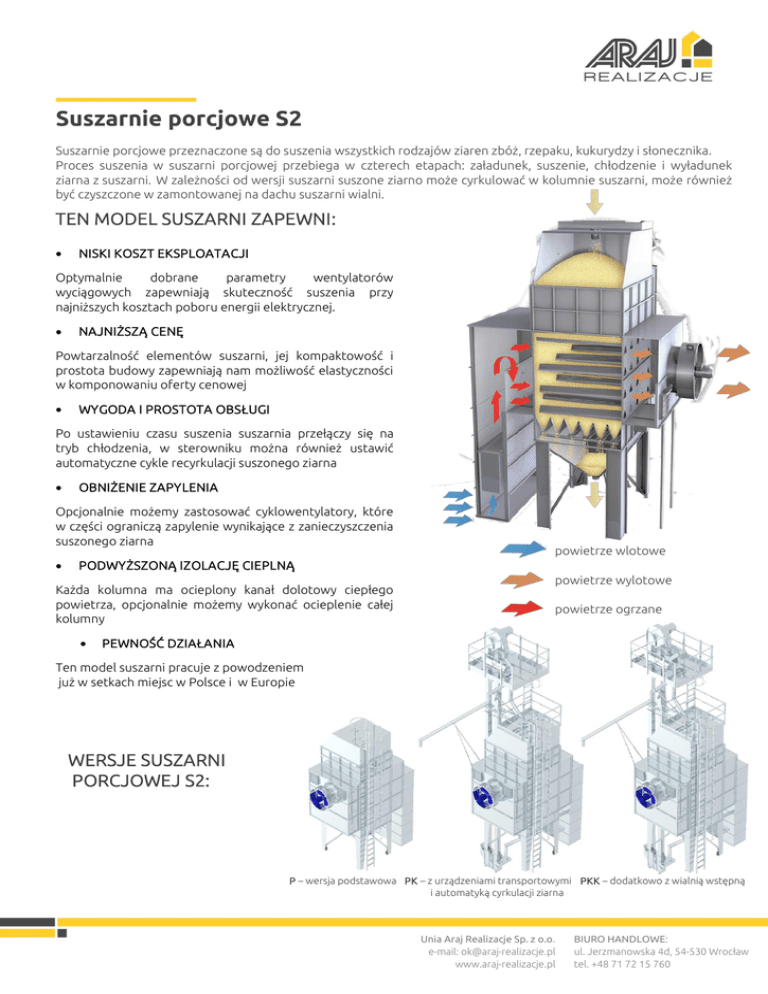 ARAJ
REALIZACJE

Suszarnie porcjowe S2

Suszarnie porcjowe przeznaczone są do suszenia wszystkich rodzajów ziaren zbóż, rzepaku, kukurydzy i słonecznika. Proces suszenia w suszarni porcjowej przebiega w czterech etapach: załadunek, suszenie, chłodzenie i wyładunek ziarna z suszarni. W zależności od wersji suszarni suszone ziarno może cyrkulować w kolumnie suszarni, może również być czyszczone w zamontowanej na dachu suszarni wialni.

TEN MODEL SUSZARNI ZAPEWNI:

• NISKI KOSZT EKSPLOATACJI

Optymalnie dobrane parametry wentylatorów wyciągowych zapewniają skuteczność suszenia przy najniższych kosztach poboru energii elektrycznej.

• NAJNIŻSZĄ CENĘ

Powtarzalność elementów suszarni, jej kompaktowość i prostota budowy zapewniają nam możliwość elastyczności w komponowaniu oferty cenowej

• WYGODA I PROSTOTA OBSŁUGI

Po ustawieniu czasu suszenia suszarnia przełączy się na tryb chłodzenia, w sterowniku można również ustawić automatyczne cykle recyrkulacji suszonego ziarna

• OBNIŻENIE ZAPYLENIA

Opcjonalnie możemy zastosować cyklowentylatory, które w części ograniczą zapylenie wynikające z zanieczyszczenia suszonego ziarna

• PODWYŻSZONĄ IZOLACJĘ CIEPLNĄ

Każda kolumna ma ocieplony kanał dolotowy ciepłego powietrza, opcjonalnie możemy wykonać ocieplenie całej kolumny

• PEWNOŚĆ DZIAŁANIA

Ten model suszarni pracuje z powodzeniem już w setkach miejsc w Polsce i w Europie

powietrze wlotowe
powietrze wylotowe
powietrze ogrzane

WERSJE SUSZARNI PORCJOWEJ S2:

P – wersja podstawowa
PK – z urządzeniami transportowymi i automatyką cyrkulacji ziarna
PKK – dodatkowo z wialnią wstępną

Unia Araj Realizacje Sp. z o.o.
e-mail: ok@araj-realizacje.pl
www.araj-realizacje.pl

BIURO HANDLOWE:
ul. Jerzmanowska 4d, 54-530 Wrocław
tel. +48 71 72 15 760