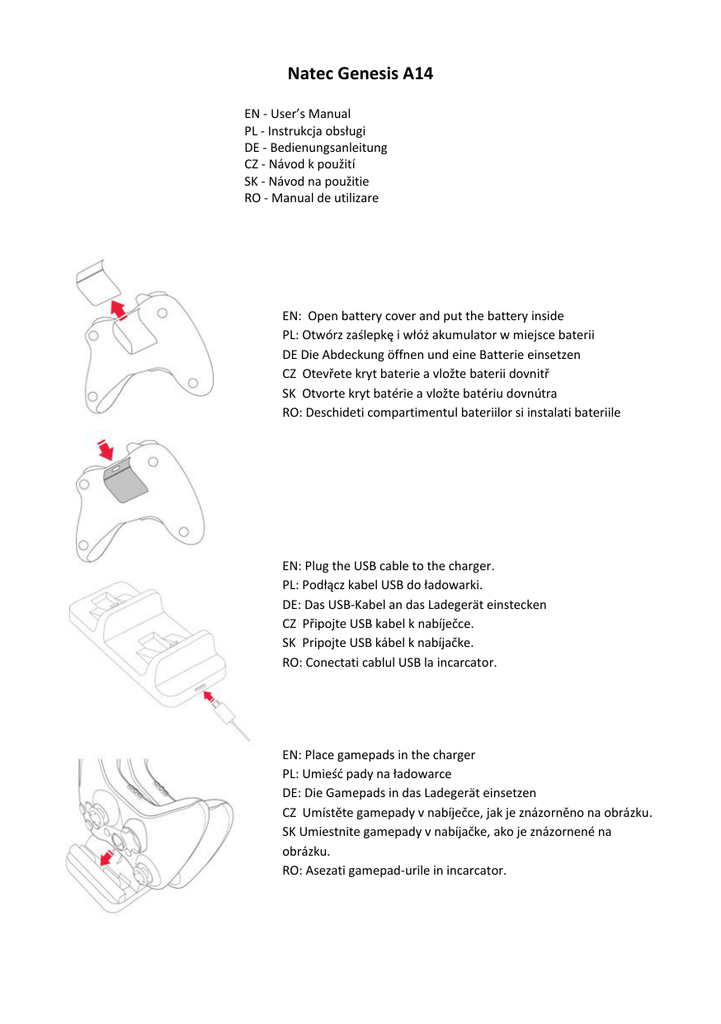 Natec Genesis A14

EN - User's Manual
PL - Instrukcja obsługi
DE - Bedienungsanleitung
CZ - Návod k použití
SK - Návod na použitie
RO - Manual de utilizare

EN: Open battery cover and put the battery inside
PL: Otwórz zaślepkę i włóż akumulator w miejsce baterii
DE Die Abdeckung öffnen und eine Batterie einsetzen
CZ Otevřete kryt baterie a vložte baterii dovnitř
SK Otvorte kryt batérie a vložte batériu dovnútra
RO: Deschideti compartimentul bateriilor si instalati bateriile

EN: Plug the USB cable to the charger.
PL: Podłącz kabel USB do ładowarki.
DE: Das USB-Kabel an das Ladegerät einstecken
CZ Připojte USB kabel k nabíječce.
SK Pripojte USB kábel k nabíjačke.
RO: Conectati cablul USB la incarcator.

EN: Place gamepads in the charger
PL: Umieść pady na ładowarce
DE: Die Gamepads in das Ladegerät einsetzen
CZ Umístěte gamepady v nabíječce, jak je znázorněno na obrázku.
SK Umiestnite gamepady v nabíjačke, ako je znázornené na obrázku.
RO: Asezati gamepad-urile in incarcator.