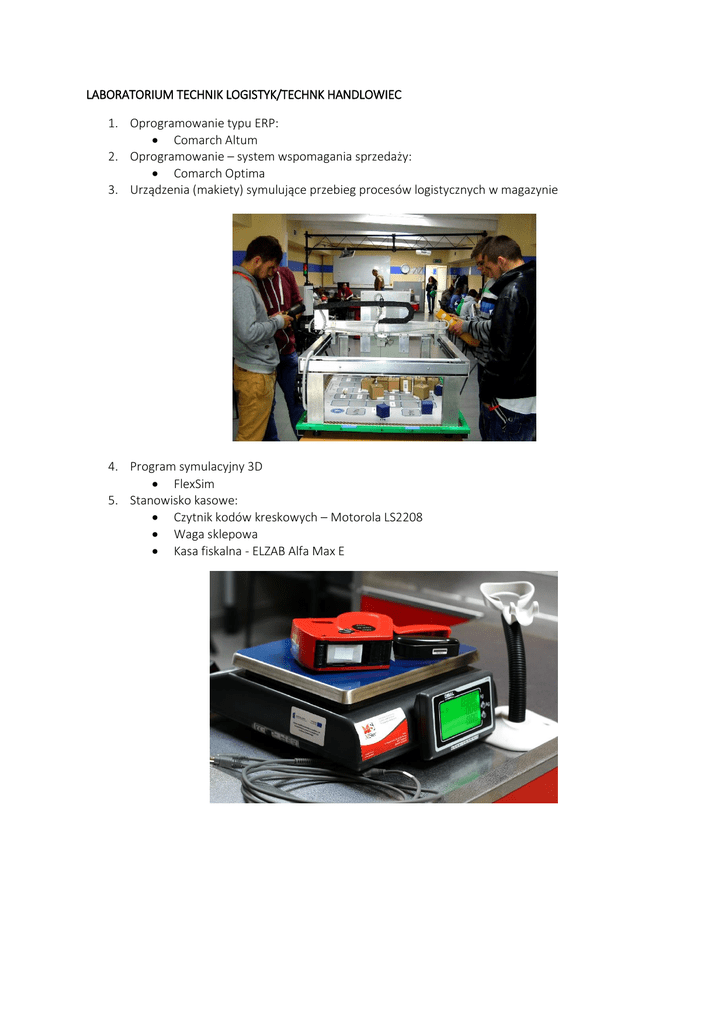 LABORATORIUM TECHNIK LOGISTYK/TECHNK HANDLOWIEC

1. Oprogramowanie typu ERP:
   • Comarch Altum
2. Oprogramowanie – system wspomagania sprzedaży:
   • Comarch Optima
3. Urządzenia (makiety) symulujące przebieg procesów logistycznych w magazynie

4. Program symulacyjny 3D
   • FlexSim
5. Stanowisko kasowe:
   • Czytnik kodów kreskowych – Motorola LS2208
   • Waga sklepowa
   • Kasa fiskalna - ELZAB Alfa Max E