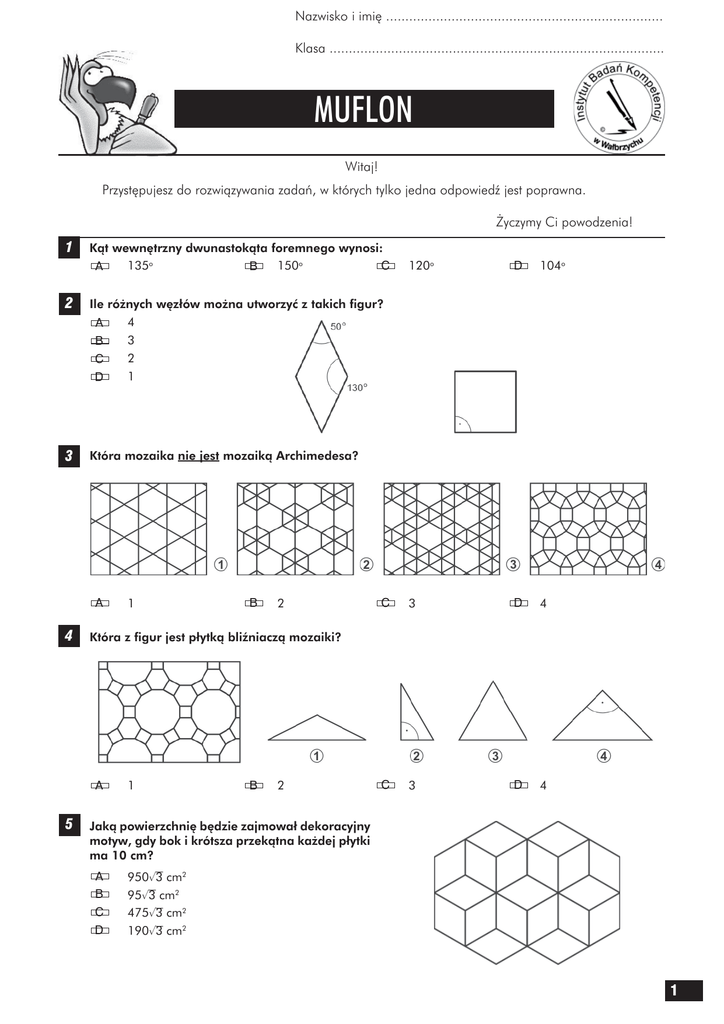 Nazwisko i imię ........................................................................

Klasa ........................................................................................

MUFLON

Instytut Badań Kompetencji w Wałbrzychu

Witaj!

Przystępujesz do rozwiązywania zadań, w których tylko jedna odpowiedź jest poprawna.

Życzymy Ci powodzenia!

1 Kąt wewnętrzny dwunastokąta foremnego wynosi:

A 135°   B 150°   C 120°   D 104°

2 Ile różnych węzłów można utworzyć z takich figur?

A 4
B 3
C 2
D 1

50°
130°

3 Która mozaika nie jest mozaiką Archimedesa?

① ② ③ ④

A 1   B 2   C 3   D 4

4 Która z figur jest płytką bliźniaczą mozaiki?

① ② ③ ④

A 1   B 2   C 3   D 4

5 Jaką powierzchnię będzie zajmował dekoracyjny motyw, gdy bok i krótsza przekątna każdej płytki ma 10 cm?

A $950\sqrt{3}$ cm$^2$
B $95\sqrt{3}$ cm$^2$
C $475\sqrt{3}$ cm$^2$
D $190\sqrt{3}$ cm$^2$

1