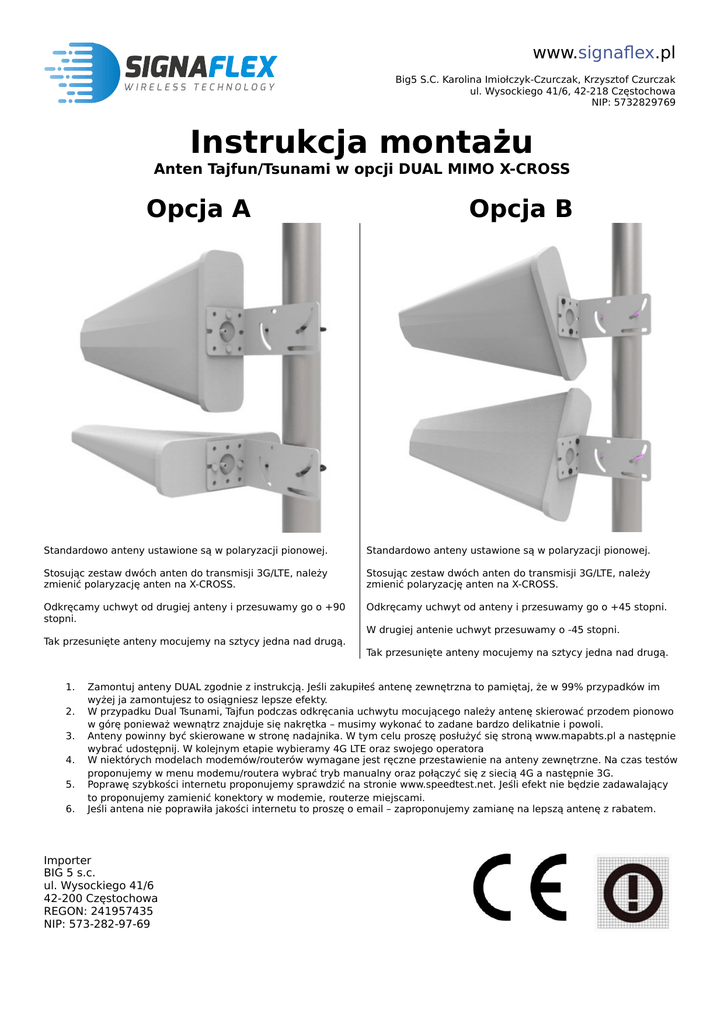 SIGNAFLEX
WIRELESS TECHNOLOGY

www.signaflex.pl

Big5 S.C. Karolina Imiołczyk-Czurczak, Krzysztof Czurczak
ul. Wysockiego 41/6, 42-218 Częstochowa
NIP: 5732829769

Instrukcja montażu
Anten Tajfun/Tsunami w opcji DUAL MIMO X-CROSS

Opcja A

Standardowo anteny ustawione są w polaryzacji pionowej.

Stosując zestaw dwóch anten do transmisji 3G/LTE, należy zmienić polaryzację anten na X-CROSS.

Odkręcamy uchwyt od drugiej anteny i przesuwamy go o +90 stopni.

Tak przesunięte anteny mocujemy na sztycy jedna nad drugą.

Opcja B

Standardowo anteny ustawione są w polaryzacji pionowej.

Stosując zestaw dwóch anten do transmisji 3G/LTE, należy zmienić polaryzację anten na X-CROSS.

Odkręcamy uchwyt od anteny i przesuwamy go o +45 stopni.

W drugiej antenie uchwyt przesuwamy o -45 stopni.

Tak przesunięte anteny mocujemy na sztycy jedna nad drugą.

1. Zamontuj anteny DUAL zgodnie z instrukcją. Jeśli zakupiłeś antenę zewnętrzna to pamiętaj, że w 99% przypadków im wyżej ja zamontujesz to osiągniesz lepsze efekty.
2. W przypadku Dual Tsunami, Tajfun podczas odkręcania uchwytu mocującego należy antenę skierować przodem pionowo w górę ponieważ wewnątrz znajduje się nakrętka – musimy wykonać to zadane bardzo delikatnie i powoli.
3. Anteny powinny być skierowane w stronę nadajnika. W tym celu proszę posłużyć się stroną www.mapabts.pl a następnie wybrać udostępnij. W kolejnym etapie wybieramy 4G LTE oraz swojego operatora
4. W niektórych modelach modemów/routerów wymagane jest ręczne przestawienie na anteny zewnętrzne. Na czas testów proponujemy w menu modemu/routera wybrać tryb manualny oraz połączyć się z siecią 4G a następnie 3G.
5. Poprawę szybkości internetu proponujemy sprawdzić na stronie www.speedtest.net. Jeśli efekt nie będzie zadawalający to proponujemy zamienić konektory w modemie, routerze miejscami.
6. Jeśli antena nie poprawiła jakości internetu to proszę o email – zaproponujemy zamianę na lepszą antenę z rabatem.

Importer
BIG 5 s.c.
ul. Wysockiego 41/6
42-200 Częstochowa
REGON: 241957435
NIP: 573-282-97-69

CE