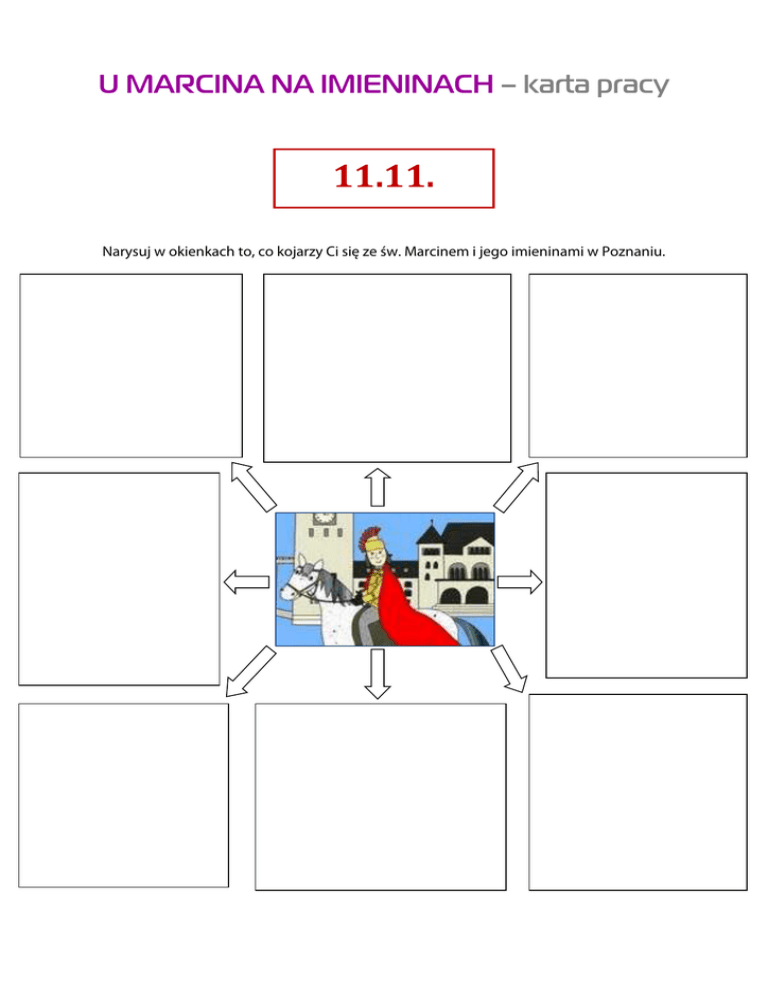 U MARCINA NA IMIENINACH – karta pracy

11.11.

Narysuj w okienkach to, co kojarzy Ci się ze św. Marcinem i jego imieninami w Poznaniu.