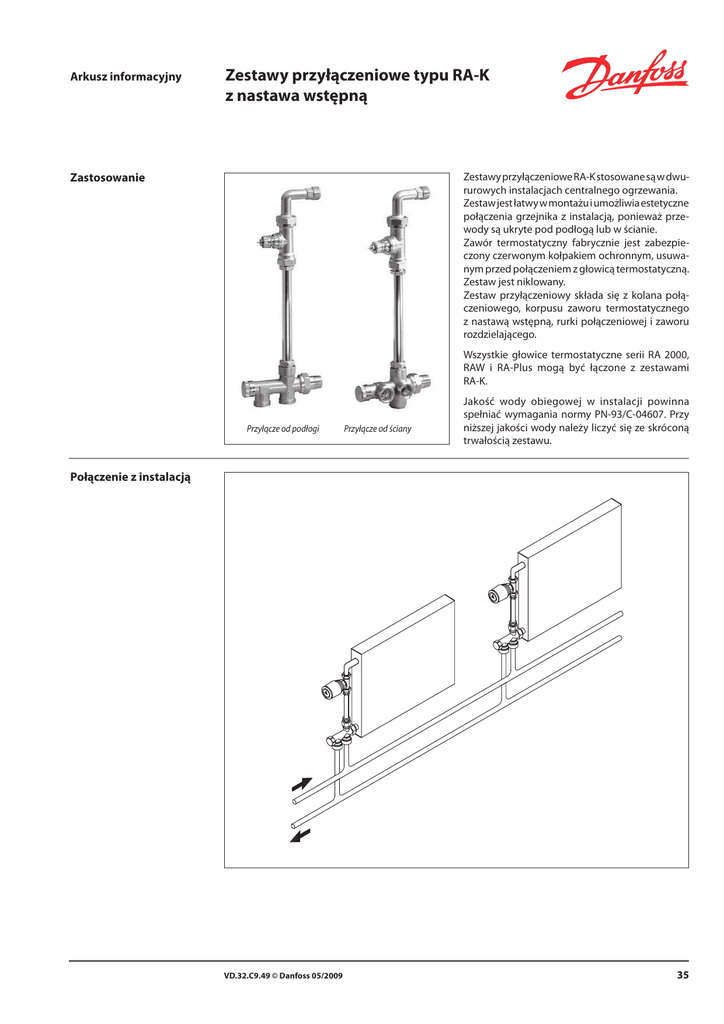 Arkusz informacyjny

Zestawy przyłączeniowe typu RA-K z nastawa wstępną

Danfoss

Zastosowanie

Przyłącze od podłogi

Przyłącze od ściany

Zestawy przyłączeniowe RA-K stosowane są w dwururowych instalacjach centralnego ogrzewania. Zestaw jest łatwy w montażu i umożliwia estetyczne połączenia grzejnika z instalacją, ponieważ przewody są ukryte pod podłogą lub w ścianie.
Zawór termostatyczny fabrycznie jest zabezpieczony czerwonym kołpakiem ochronnym, usuwanym przed połączeniem z głowicą termostatyczną.
Zestaw jest niklowany.
Zestaw przyłączeniowy składa się z kolana połączeniowego, korpusu zaworu termostatycznego z nastawą wstępną, rurki połączeniowej i zaworu rozdzielającego.

Wszystkie głowice termostatyczne serii RA 2000, RAW i RA-Plus mogą być łączone z zestawami RA-K.

Jakość wody obiegowej w instalacji powinna spełniać wymagania normy PN-93/C-04607. Przy niższej jakości wody należy liczyć się ze skróconą trwałością zestawu.

Połączenie z instalacją

VD.32.C9.49 © Danfoss 05/2009

35