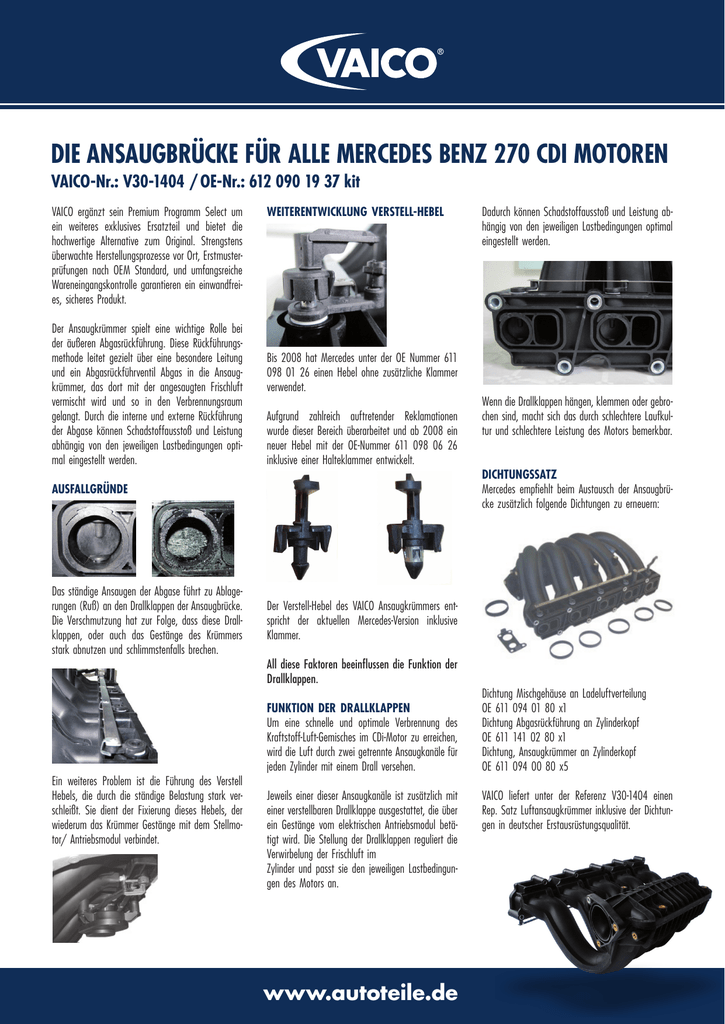 VAICO®

DIE ANSAUGBRÜCKE FÜR ALLE MERCEDES BENZ 270 CDI MOTOREN

VAICO-Nr.: V30-1404 / OE-Nr.: 612 090 19 37 kit

VAICO ergänzt sein Premium Programm Select um ein weiteres exklusives Ersatzteil und bietet die hochwertige Alternative zum Original. Strengstens überwachte Herstellungsprozesse vor Ort, Erstmusterprüfungen nach OEM Standard, und umfangsreiche Wareneingangskontrolle garantieren ein einwandfreies, sicheres Produkt.

Der Ansaugkrümmer spielt eine wichtige Rolle bei der äußeren Abgasrückführung. Diese Rückführungsmethode leitet gezielt über eine besondere Leitung und ein Abgasrückführventil Abgas in die Ansaugkrümmer, das dort mit der angesaugten Frischluft vermischt wird und so in den Verbrennungsraum gelangt. Durch die interne und externe Rückführung der Abgase können Schadstoffausstoß und Leistung abhängig von den jeweiligen Lastbedingungen optimal eingestellt werden.

AUSFALLGRÜNDE

Das ständige Ansaugen der Abgase führt zu Ablagerungen (Ruß) an den Drallklappen der Ansaugbrücke. Die Verschmutzung hat zur Folge, dass diese Drallklappen, oder auch das Gestänge des Krümmers stark abnutzen und schlimmstenfalls brechen.

Ein weiteres Problem ist die Führung des Verstell Hebels, die durch die ständige Belastung stark verschleißt. Sie dient der Fixierung dieses Hebels, der wiederum das Krümmer Gestänge mit dem Stellmotor/ Antriebsmodul verbindet.

WEITERENTWICKLUNG VERSTELL-HEBEL

Bis 2008 hat Mercedes unter der OE Nummer 611 098 01 26 einen Hebel ohne zusätzliche Klammer verwendet.

Aufgrund zahlreich auftretender Reklamationen wurde dieser Bereich überarbeitet und ab 2008 ein neuer Hebel mit der OE-Nummer 611 098 06 26 inklusive einer Halteklammer entwickelt.

Der Verstell-Hebel des VAICO Ansaugkrümmers entspricht der aktuellen Mercedes-Version inklusive Klammer.

All diese Faktoren beeinflussen die Funktion der Drallklappen.

FUNKTION DER DRALLKLAPPEN

Um eine schnelle und optimale Verbrennung des Kraftstoff-Luft-Gemisches im CDi-Motor zu erreichen, wird die Luft durch zwei getrennte Ansaugkanäle für jeden Zylinder mit einem Drall versehen.

Jeweils einer dieser Ansaugkanäle ist zusätzlich mit einer verstellbaren Drallklappe ausgestattet, die über ein Gestänge vom elektrischen Antriebsmodul betätigt wird. Die Stellung der Drallklappen reguliert die Verwirbelung der Frischluft im Zylinder und passt sie den jeweiligen Lastbedingungen des Motors an.

Dadurch können Schadstoffausstoß und Leistung abhängig von den jeweiligen Lastbedingungen optimal eingestellt werden.

Wenn die Drallklappen hängen, klemmen oder gebrochen sind, macht sich das durch schlechtere Laufkultur und schlechtere Leistung des Motors bemerkbar.

DICHTUNGSSATZ

Mercedes empfiehlt beim Austausch der Ansaugbrücke zusätzlich folgende Dichtungen zu erneuern:

Dichtung Mischgehäuse an Ladeluftverteilung
OE 611 094 01 80 x1
Dichtung Abgasrückführung an Zylinderkopf
OE 611 141 02 80 x1
Dichtung, Ansaugkrümmer an Zylinderkopf
OE 611 094 00 80 x5

VAICO liefert unter der Referenz V30-1404 einen Rep. Satz Luftansaugkrümmer inklusive der Dichtungen in deutscher Erstausrüstungsqualität.

www.autoteile.de