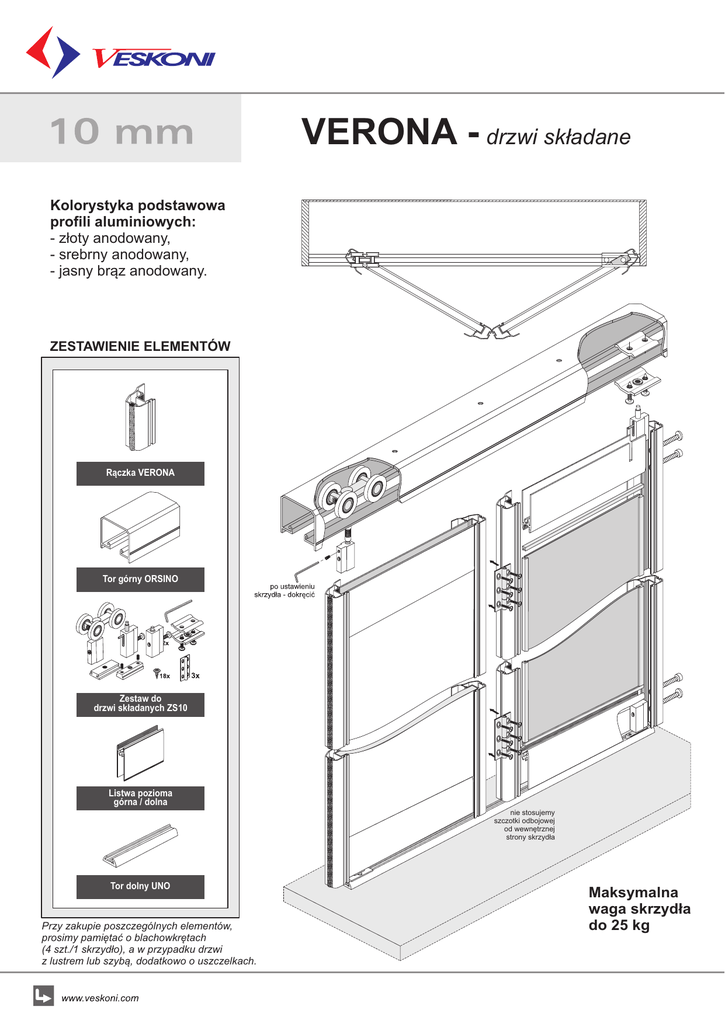 VESKONI

10 mm

VERONA - drzwi składane

Kolorystyka podstawowa profili aluminiowych:
- złoty anodowany,
- srebrny anodowany,
- jasny brąz anodowany.

ZESTAWIENIE ELEMENTÓW

Rączka VERONA

Tor górny ORSINO

18x

3x

Zestaw do drzwi składanych ZS10

Listwa pozioma górna / dolna

Tor dolny UNO

Przy zakupie poszczególnych elementów, prosimy pamiętać o blachowkrętach (4 szt./1 skrzydło), a w przypadku drzwi z lustrem lub szybą, dodatkowo o uszczelkach.

po ustawieniu skrzydła - dokręcić

nie stosujemy szczotki odbojowej od wewnętrznej strony skrzydła

Maksymalna waga skrzydła do 25 kg

www.veskoni.com