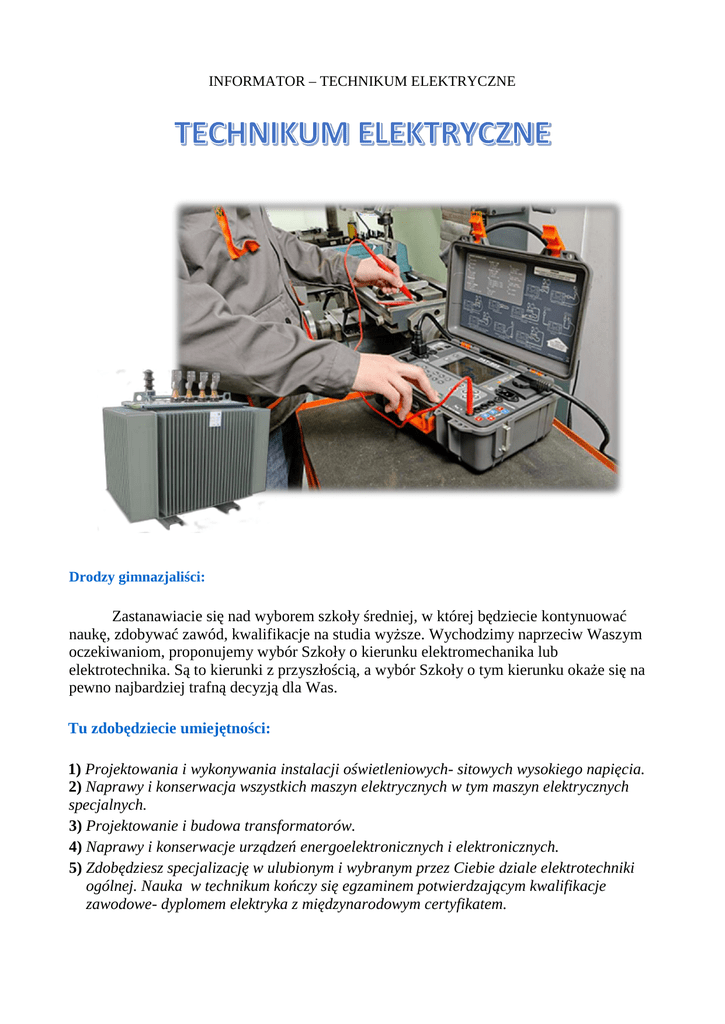 INFORMATOR – TECHNIKUM ELEKTRYCZNE

TECHNIKUM ELEKTRYCZNE

Drodzy gimnazjaliści:

Zastanawiacie się nad wyborem szkoły średniej, w której będziecie kontynuować naukę, zdobywać zawód, kwalifikacje na studia wyższe. Wychodzimy naprzeciw Waszym oczekiwaniom, proponujemy wybór Szkoły o kierunku elektromechanika lub elektrotechnika. Są to kierunki z przyszłością, a wybór Szkoły o tym kierunku okaże się na pewno najbardziej trafną decyzją dla Was.

Tu zdobędziecie umiejętności:

1) Projektowania i wykonywania instalacji oświetleniowych- sitowych wysokiego napięcia.
2) Naprawy i konserwacja wszystkich maszyn elektrycznych w tym maszyn elektrycznych specjalnych.
3) Projektowanie i budowa transformatorów.
4) Naprawy i konserwacje urządzeń energoelektronicznych i elektronicznych.
5) Zdobędziesz specjalizację w ulubionym i wybranym przez Ciebie dziale elektrotechniki ogólnej. Nauka w technikum kończy się egzaminem potwierdzającym kwalifikacje zawodowe- dyplomem elektryka z międzynarodowym certyfikatem.