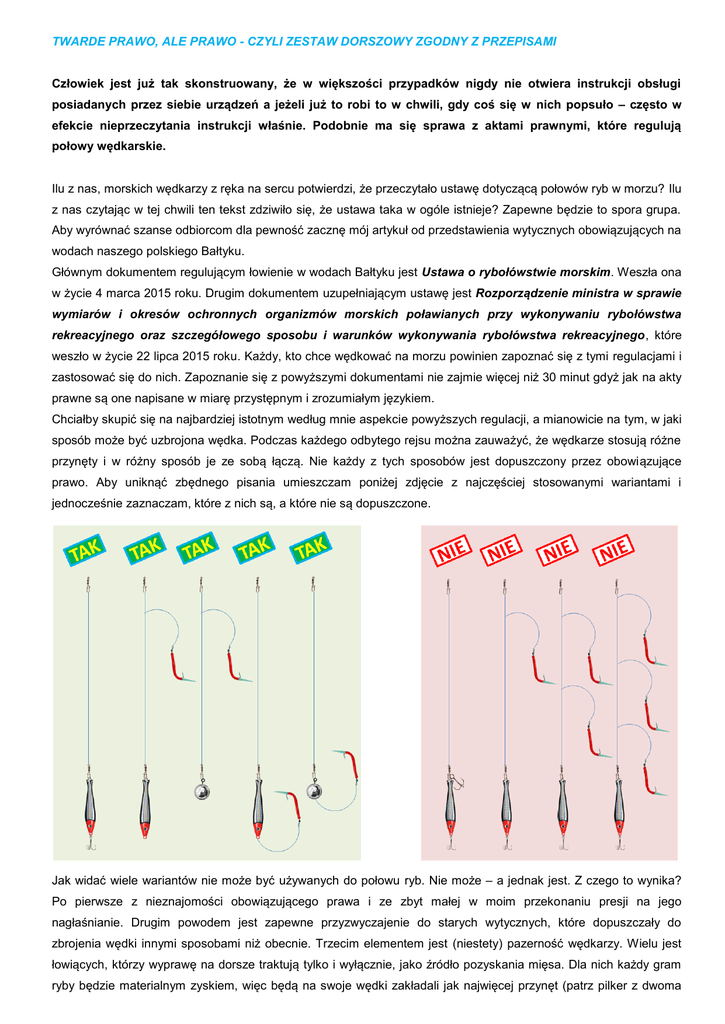 TWARDE PRAWO, ALE PRAWO - CZYLI ZESTAW DORSZOWY ZGODNY Z PRZEPISAMI

Człowiek jest już tak skonstruowany, że w większości przypadków nigdy nie otwiera instrukcji obsługi posiadanych przez siebie urządzeń a jeżeli już to robi to w chwili, gdy coś się w nich popsuło – często w efekcie nieprzeczytania instrukcji właśnie. Podobnie ma się sprawa z aktami prawnymi, które regulują połowy wędkarskie.

Ilu z nas, morskich wędkarzy z ręka na sercu potwierdzi, że przeczytało ustawę dotyczącą połowów ryb w morzu? Ilu z nas czytając w tej chwili ten tekst zdziwiło się, że ustawa taka w ogóle istnieje? Zapewne będzie to spora grupa. Aby wyrównać szanse odbiorcom dla pewność zacznę mój artykuł od przedstawienia wytycznych obowiązujących na wodach naszego polskiego Bałtyku.
Głównym dokumentem regulującym łowienie w wodach Bałtyku jest Ustawa o rybołówstwie morskim. Weszła ona w życie 4 marca 2015 roku. Drugim dokumentem uzupełniającym ustawę jest Rozporządzenie ministra w sprawie wymiarów i okresów ochronnych organizmów morskich poławianych przy wykonywaniu rybołówstwa rekreacyjnego oraz szczegółowego sposobu i warunków wykonywania rybołówstwa rekreacyjnego, które weszło w życie 22 lipca 2015 roku. Każdy, kto chce wędkować na morzu powinien zapoznać się z tymi regulacjami i zastosować się do nich. Zapoznanie się z powyższymi dokumentami nie zajmie więcej niż 30 minut gdyż jak na akty prawne są one napisane w miarę przystępnym i zrozumiałym językiem.
Chciałby skupić się na najbardziej istotnym według mnie aspekcie powyższych regulacji, a mianowicie na tym, w jaki sposób może być uzbrojona wędka. Podczas każdego odbytego rejsu można zauważyć, że wędkarze stosują różne przynęty i w różny sposób je ze sobą łączą. Nie każdy z tych sposobów jest dopuszczony przez obowiązujące prawo. Aby uniknąć zbędnego pisania umieszczam poniżej zdjęcie z najczęściej stosowanymi wariantami i jednocześnie zaznaczam, które z nich są, a które nie są dopuszczone.

TAK TAK TAK TAK TAK

NIE NIE NIE NIE

Jak widać wiele wariantów nie może być używanych do połowu ryb. Nie może – a jednak jest. Z czego to wynika? Po pierwsze z nieznajomości obowiązującego prawa i ze zbyt małej w moim przekonaniu presji na jego nagłaśnianie. Drugim powodem jest zapewne przyzwyczajenie do starych wytycznych, które dopuszczały do zbrojenia wędki innymi sposobami niż obecnie. Trzecim elementem jest (niestety) pazerność wędkarzy. Wielu jest łowiących, którzy wyprawę na dorsze traktują tylko i wyłącznie, jako źródło pozyskania mięsa. Dla nich każdy gram ryby będzie materialnym zyskiem, więc będą na swoje wędki zakładali jak najwięcej przynęt (patrz pilker z dwoma