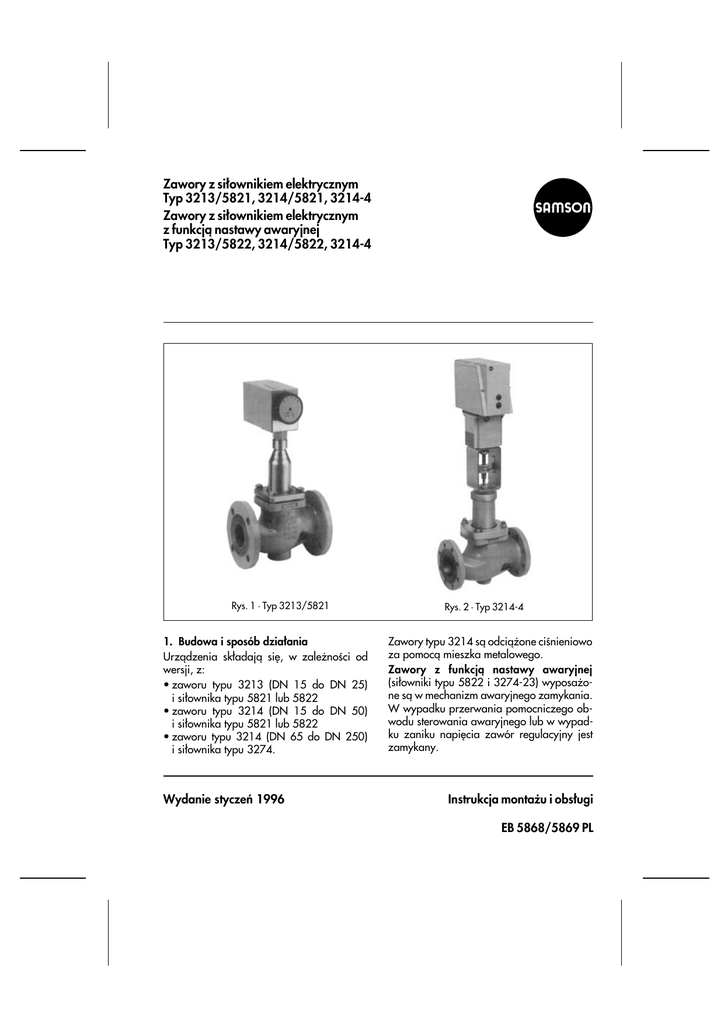 Zawory z siłownikiem elektrycznym
Typ 3213/5821, 3214/5821, 3214-4
Zawory z siłownikiem elektrycznym
z funkcją nastawy awaryjnej
Typ 3213/5822, 3214/5822, 3214-4

SAMSON

Rys. 1 · Typ 3213/5821

Rys. 2 · Typ 3214-4

1. Budowa i sposób działania
Urządzenia składają się, w zależności od wersji, z:
• zaworu typu 3213 (DN 15 do DN 25) i siłownika typu 5821 lub 5822
• zaworu typu 3214 (DN 15 do DN 50) i siłownika typu 5821 lub 5822
• zaworu typu 3214 (DN 65 do DN 250) i siłownika typu 3274.

Zawory typu 3214 są odciążone ciśnieniowo za pomocą mieszka metalowego.
Zawory z funkcją nastawy awaryjnej (siłowniki typu 5822 i 3274-23) wyposażone są w mechanizm awaryjnego zamykania. W wypadku przerwania pomocniczego obwodu sterowania awaryjnego lub w wypadku zaniku napięcia zawór regulacyjny jest zamykany.

Wydanie styczeń 1996

Instrukcja montażu i obsługi

EB 5868/5869 PL