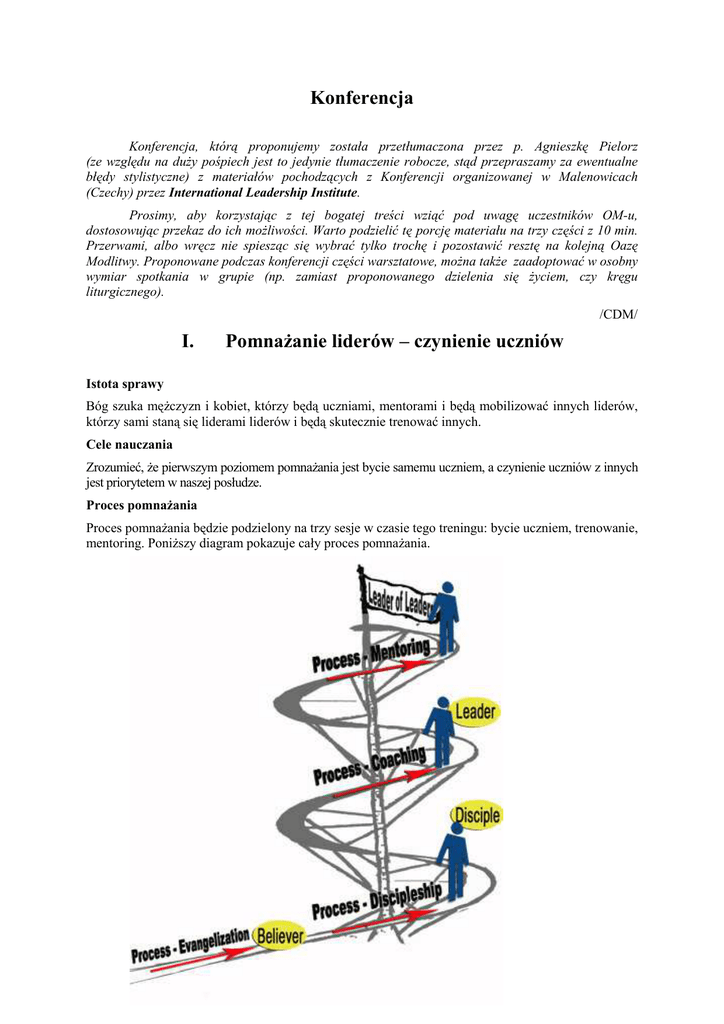 Konferencja

Konferencja, którą proponujemy została przetłumaczona przez p. Agnieszkę Pielorz (ze względu na duży pośpiech jest to jedynie tłumaczenie robocze, stąd przepraszamy za ewentualne błędy stylistyczne) z materiałów pochodzących z Konferencji organizowanej w Malenowicach (Czechy) przez International Leadership Institute.

Prosimy, aby korzystając z tej bogatej treści wziąć pod uwagę uczestników OM-u, dostosowując przekaz do ich możliwości. Warto podzielić tę porcję materiału na trzy części z 10 min. Przerwami, albo wręcz nie spiesząc się wybrać tylko trochę i pozostawić resztę na kolejną Oazę Modlitwy. Proponowane podczas konferencji części warsztatowe, można także zaadoptować w osobny wymiar spotkania w grupie (np. zamiast proponowanego dzielenia się życiem, czy kręgu liturgicznego).

/CDM/

I. Pomnażanie liderów – czynienie uczniów

Istota sprawy

Bóg szuka mężczyzn i kobiet, którzy będą uczniami, mentorami i będą mobilizować innych liderów, którzy sami staną się liderami liderów i będą skutecznie trenować innych.

Cele nauczania

Zrozumieć, że pierwszym poziomem pomnażania jest bycie samemu uczniem, a czynienie uczniów z innych jest priorytetem w naszej posłudze.

Proces pomnażania

Proces pomnażania będzie podzielony na trzy sesje w czasie tego treningu: bycie uczniem, trenowanie, mentoring. Poniższy diagram pokazuje cały proces pomnażania.

Leader of Leaders
Process - Mentoring
Leader
Process - Coaching
Disciple
Process - Discipleship
Process - Evangelization
Believer