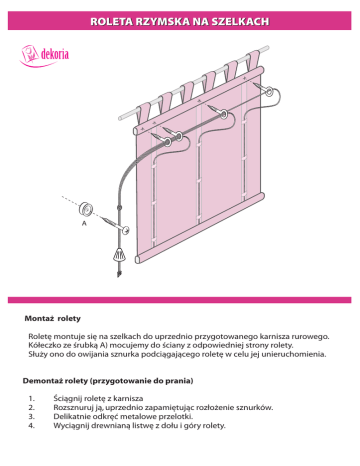 ROLETA RZYMSKA NA SZELKACH

dekoria

A

Montaż rolety

Roletę montuje się na szelkach do uprzednio przygotowanego karnisza rurowego. Kółeczko ze śrubką A) mocujemy do ściany z odpowiedniej strony rolety. Służy ono do owijania sznurka podciągającego roletę w celu jej unieruchomienia.

Demontaż rolety (przygotowanie do prania)

1. Ściągnij roletę z karnisza
2. Rozsznuruj ją, uprzednio zapamiętując rozłożenie sznurków.
3. Delikatnie odkręć metalowe przelotki.
4. Wyciągnij drewnianą listwę z dołu i góry rolety.