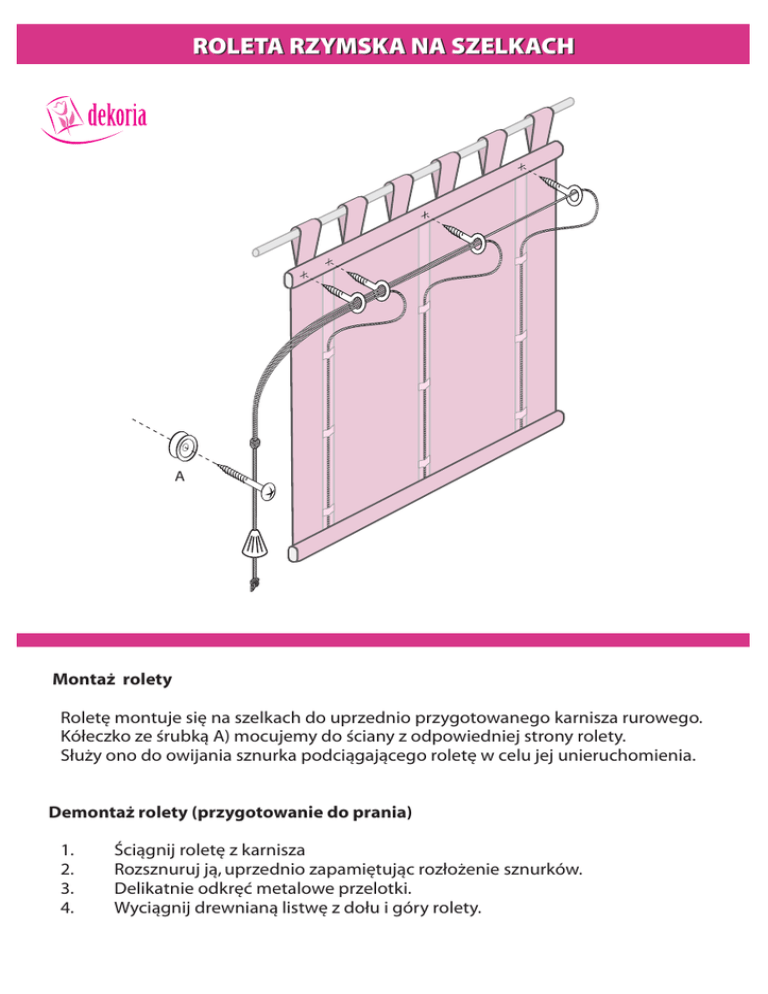 ROLETA RZYMSKA NA SZELKACH

dekoria

A

Montaż rolety

Roletę montuje się na szelkach do uprzednio przygotowanego karnisza rurowego. Kółeczko ze śrubką A) mocujemy do ściany z odpowiedniej strony rolety. Służy ono do owijania sznurka podciągającego roletę w celu jej unieruchomienia.

Demontaż rolety (przygotowanie do prania)

1. Ściągnij roletę z karnisza
2. Rozsznuruj ją, uprzednio zapamiętując rozłożenie sznurków.
3. Delikatnie odkręć metalowe przelotki.
4. Wyciągnij drewnianą listwę z dołu i góry rolety.