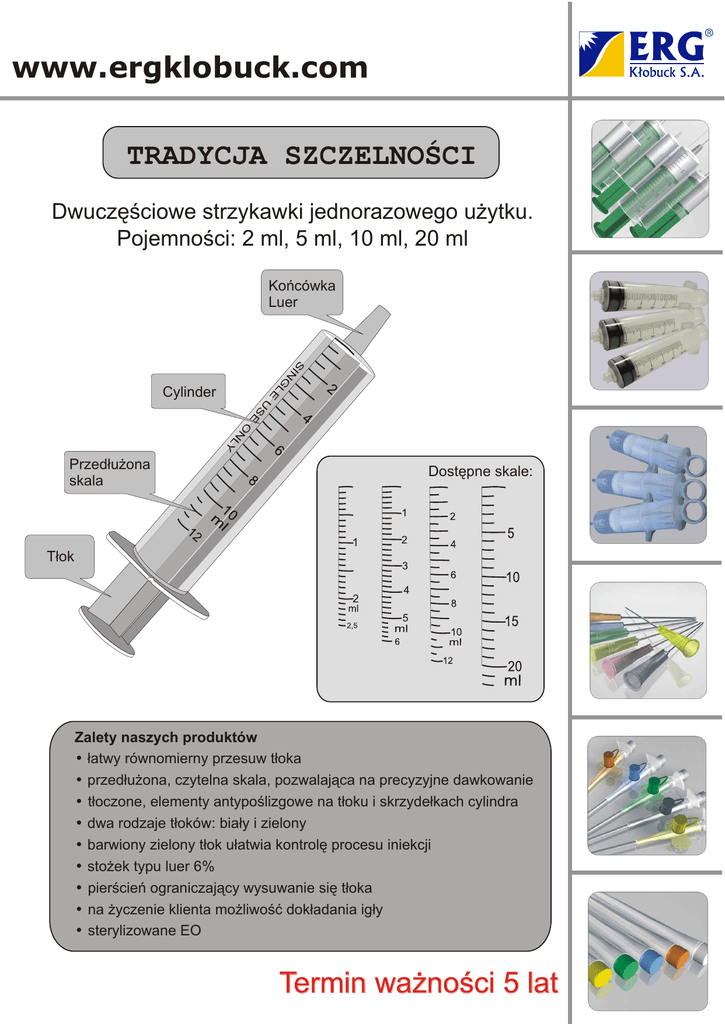 www.ergklobuck.com

ERG®
Kłobuck S.A.

TRADYCJA SZCZELNOŚCI

Dwuczęściowe strzykawki jednorazowego użytku.
Pojemności: 2 ml, 5 ml, 10 ml, 20 ml

Końcówka Luer

Cylinder

Przedłużona skala

Tłok

SINGLE USE ONLY
2
4
6
8
10 ml
12

Dostępne skale:

1
2 ml
2,5

1
2
3
4
5 ml
6

2
4
6
8
10 ml
12

5
10
15
20 ml

Zalety naszych produktów
• łatwy równomierny przesuw tłoka
• przedłużona, czytelna skala, pozwalająca na precyzyjne dawkowanie
• tłoczone, elementy antypoślizgowe na tłoku i skrzydełkach cylindra
• dwa rodzaje tłoków: biały i zielony
• barwiony zielony tłok ułatwia kontrolę procesu iniekcji
• stożek typu luer 6%
• pierścień ograniczający wysuwanie się tłoka
• na życzenie klienta możliwość dokładania igły
• sterylizowane EO

Termin ważności 5 lat