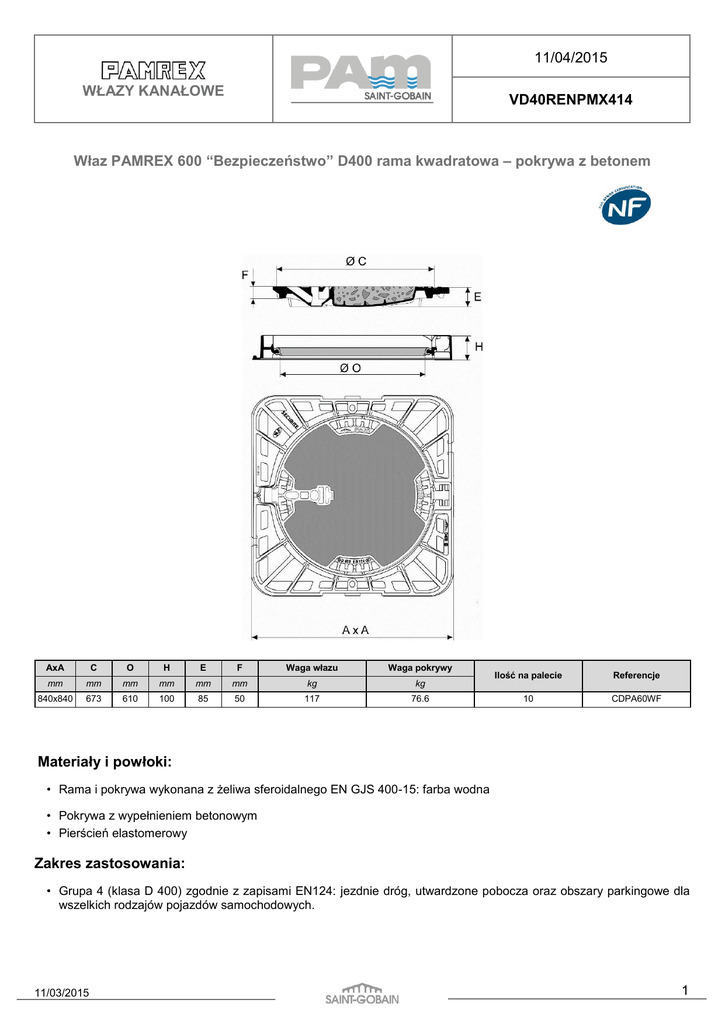 PAMREX
WŁAZY KANAŁOWE

PAM
SAINT-GOBAIN

11/04/2015

VD40RENPMX414

Właz PAMREX 600 “Bezpieczeństwo” D400 rama kwadratowa – pokrywa z betonem

NF

Ø C
F
E
H
Ø O
A x A

| AxA | C | O | H | E | F | Waga włazu | Waga pokrywy | Ilość na palecie | Referencje |
|---|---|---|---|---|---|---|---|---|---|
| mm | mm | mm | mm | mm | mm | kg | kg | | |
| 840x840 | 673 | 610 | 100 | 85 | 50 | 117 | 76.6 | 10 | CDPA60WF |

Materiały i powłoki:

• Rama i pokrywa wykonana z żeliwa sferoidalnego EN GJS 400-15: farba wodna

• Pokrywa z wypełnieniem betonowym

• Pierścień elastomerowy

Zakres zastosowania:

• Grupa 4 (klasa D 400) zgodnie z zapisami EN124: jezdnie dróg, utwardzone pobocza oraz obszary parkingowe dla wszelkich rodzajów pojazdów samochodowych.

11/03/2015

SAINT-GOBAIN

1