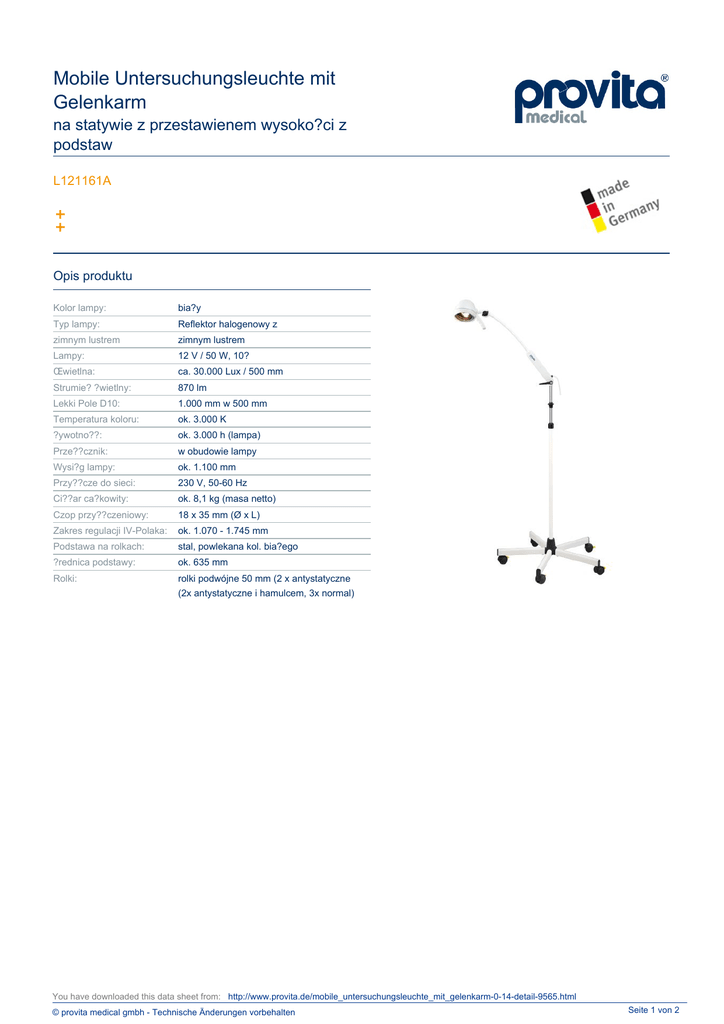 Mobile Untersuchungsleuchte mit Gelenkarm
na statywie z przestawienem wysoko?ci z podstaw

provita® medical

L121161A

made in Germany

+
+

Opis produktu

| | |
|---|---|
| Kolor lampy: | bia?y |
| Typ lampy: | Reflektor halogenowy z |
| zimnym lustrem | zimnym lustrem |
| Lampy: | 12 V / 50 W, 10? |
| Œwietlna: | ca. 30.000 Lux / 500 mm |
| Strumie? ?wietlny: | 870 lm |
| Lekki Pole D10: | 1.000 mm w 500 mm |
| Temperatura koloru: | ok. 3.000 K |
| ?ywotno??: | ok. 3.000 h (lampa) |
| Prze??cznik: | w obudowie lampy |
| Wysi?g lampy: | ok. 1.100 mm |
| Przy??cze do sieci: | 230 V, 50-60 Hz |
| Ci??ar ca?kowity: | ok. 8,1 kg (masa netto) |
| Czop przy??czeniowy: | 18 x 35 mm (Ø x L) |
| Zakres regulacji IV-Polaka: | ok. 1.070 - 1.745 mm |
| Podstawa na rolkach: | stal, powlekana kol. bia?ego |
| ?rednica podstawy: | ok. 635 mm |
| Rolki: | rolki podwójne 50 mm (2 x antystatyczne (2x antystatyczne i hamulcem, 3x normal) |

You have downloaded this data sheet from: http://www.provita.de/mobile_untersuchungsleuchte_mit_gelenkarm-0-14-detail-9565.html
© provita medical gmbh - Technische Änderungen vorbehalten
Seite 1 von 2