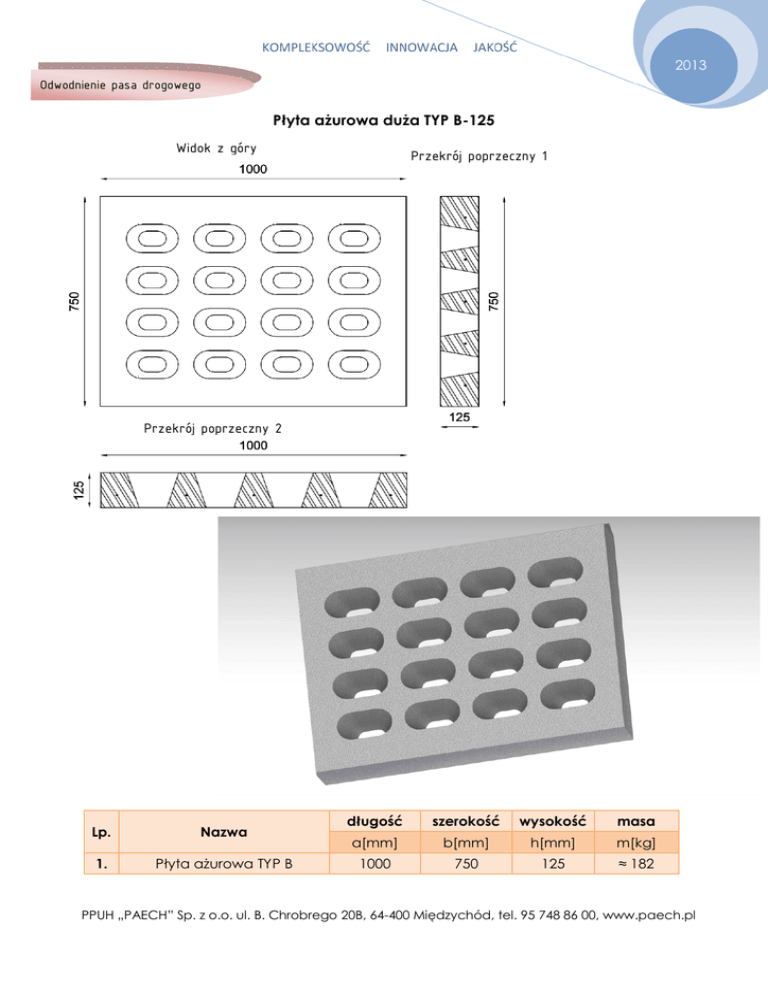 KOMPLEKSOWOŚĆ INNOWACJA JAKOŚĆ

2013

Odwodnienie pasa drogowego

Płyta ażurowa duża TYP B-125

Widok z góry

1000

750

Przekrój poprzeczny 1

750

125

Przekrój poprzeczny 2

1000

125

| Lp. | Nazwa | długość | szerokość | wysokość | masa |
|---|---|---|---|---|---|
| | | a[mm] | b[mm] | h[mm] | m[kg] |
| 1. | Płyta ażurowa TYP B | 1000 | 750 | 125 | ≈ 182 |

PPUH „PAECH" Sp. z o.o. ul. B. Chrobrego 20B, 64-400 Międzychód, tel. 95 748 86 00, www.paech.pl