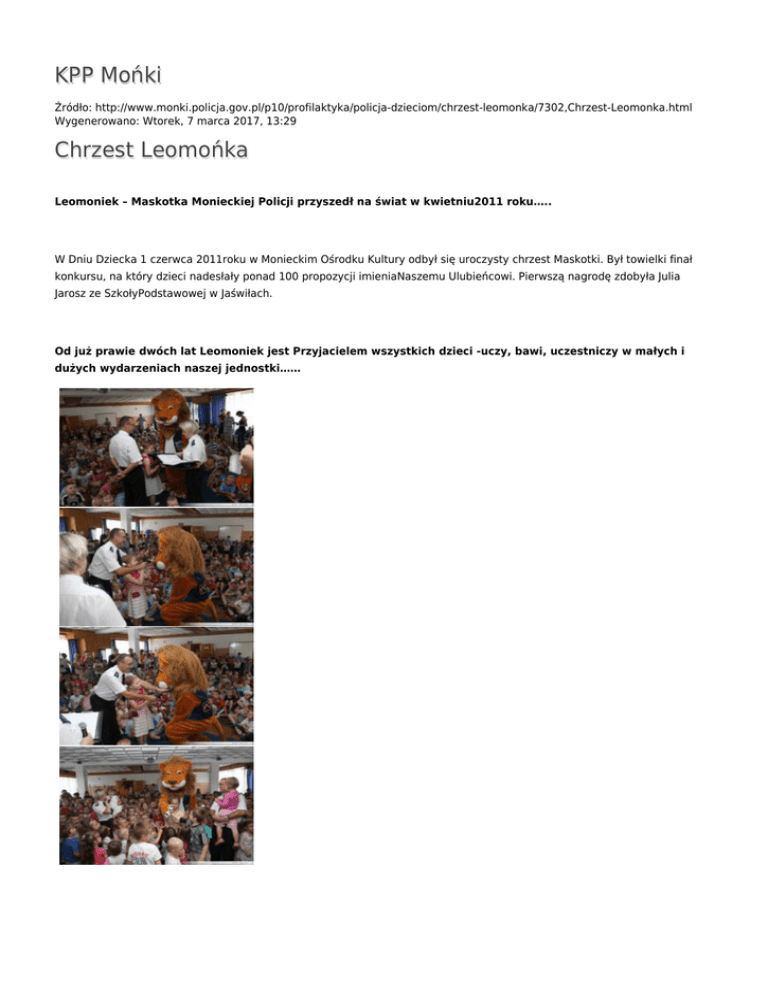 KPP Mońki

Źródło: http://www.monki.policja.gov.pl/p10/profilaktyka/policja-dzieciom/chrzest-leomonka/7302,Chrzest-Leomonka.html
Wygenerowano: Wtorek, 7 marca 2017, 13:29

Chrzest Leomońka

Leomoniek – Maskotka Monieckiej Policji przyszedł na świat w kwietniu2011 roku…..

W Dniu Dziecka 1 czerwca 2011roku w Monieckim Ośrodku Kultury odbył się uroczysty chrzest Maskotki. Był towielki finał konkursu, na który dzieci nadesłały ponad 100 propozycji imieniaNaszemu Ulubieńcowi. Pierwszą nagrodę zdobyła Julia Jarosz ze SzkołyPodstawowej w Jaświłach.

Od już prawie dwóch lat Leomoniek jest Przyjacielem wszystkich dzieci -uczy, bawi, uczestniczy w małych i dużych wydarzeniach naszej jednostki……