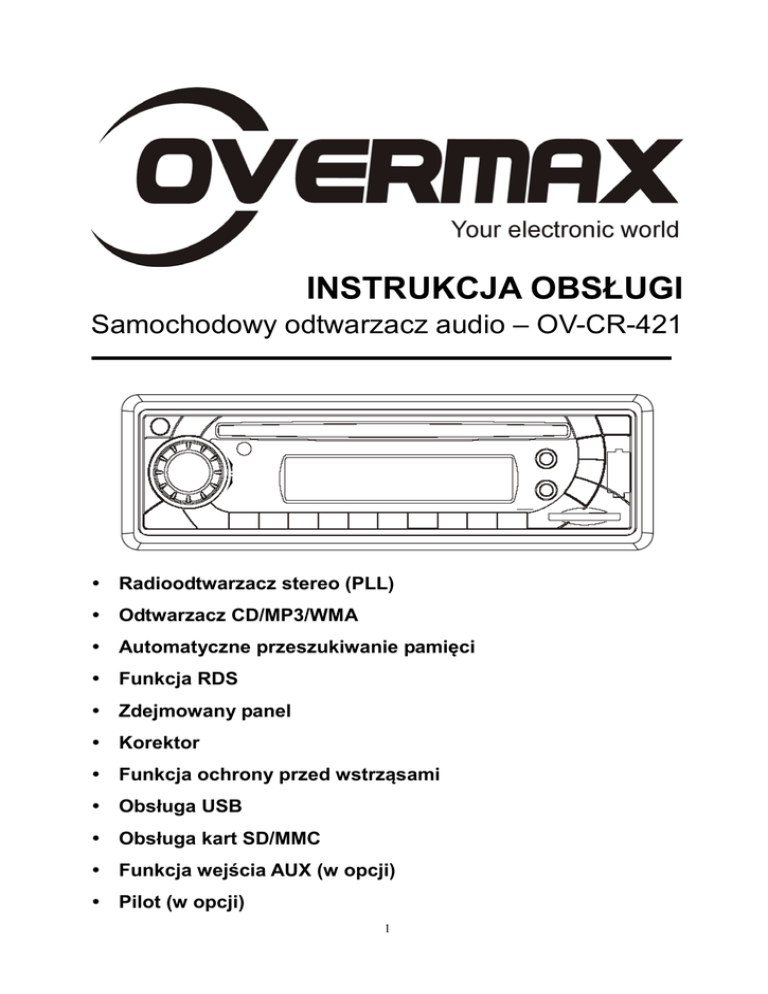 OVERMAX
Your electronic world

INSTRUKCJA OBSŁUGI
Samochodowy odtwarzacz audio – OV-CR-421

• Radioodtwarzacz stereo (PLL)
• Odtwarzacz CD/MP3/WMA
• Automatyczne przeszukiwanie pamięci
• Funkcja RDS
• Zdejmowany panel
• Korektor
• Funkcja ochrony przed wstrząsami
• Obsługa USB
• Obsługa kart SD/MMC
• Funkcja wejścia AUX (w opcji)
• Pilot (w opcji)

1