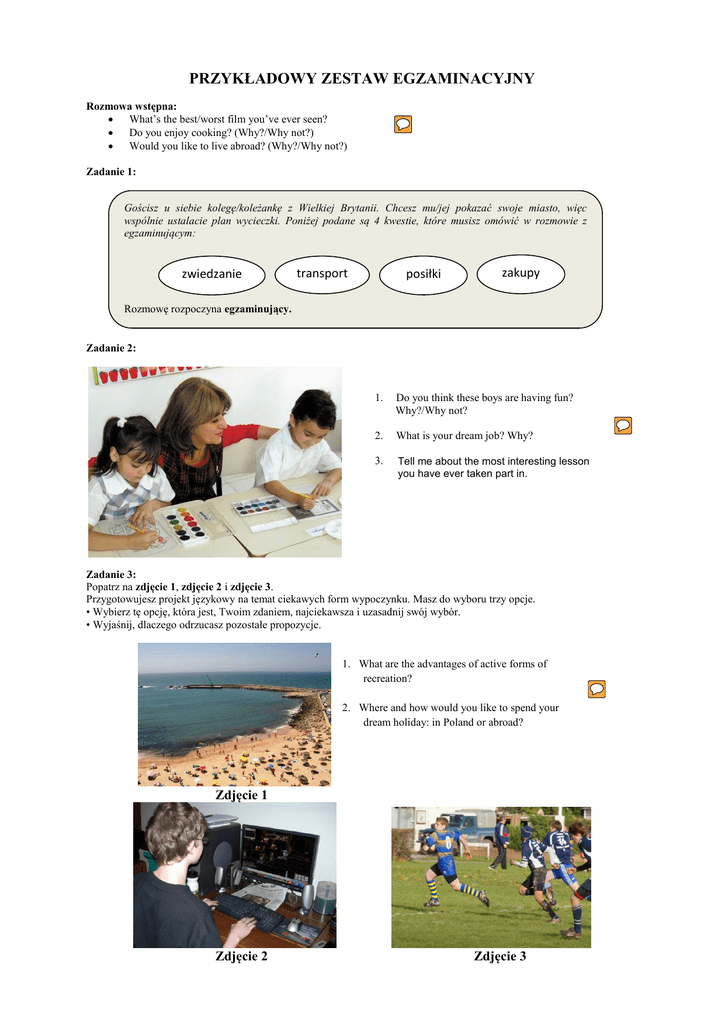 PRZYKŁADOWY ZESTAW EGZAMINACYJNY

Rozmowa wstępna:
• What's the best/worst film you've ever seen?
• Do you enjoy cooking? (Why?/Why not?)
• Would you like to live abroad? (Why?/Why not?)

Zadanie 1:

Gościsz u siebie kolegę/koleżankę z Wielkiej Brytanii. Chcesz mu/jej pokazać swoje miasto, więc wspólnie ustalacie plan wycieczki. Poniżej podane są 4 kwestie, które musisz omówić w rozmowie z egzaminującym:

zwiedzanie transport posiłki zakupy

Rozmowę rozpoczyna egzaminujący.

Zadanie 2:

1. Do you think these boys are having fun? Why?/Why not?
2. What is your dream job? Why?
3. Tell me about the most interesting lesson you have ever taken part in.

Zadanie 3:
Popatrz na zdjęcie 1, zdjęcie 2 i zdjęcie 3.
Przygotowujesz projekt językowy na temat ciekawych form wypoczynku. Masz do wyboru trzy opcje.
• Wybierz tę opcję, która jest, Twoim zdaniem, najciekawsza i uzasadnij swój wybór.
• Wyjaśnij, dlaczego odrzucasz pozostałe propozycje.

1. What are the advantages of active forms of recreation?
2. Where and how would you like to spend your dream holiday: in Poland or abroad?

Zdjęcie 1

Zdjęcie 2 Zdjęcie 3