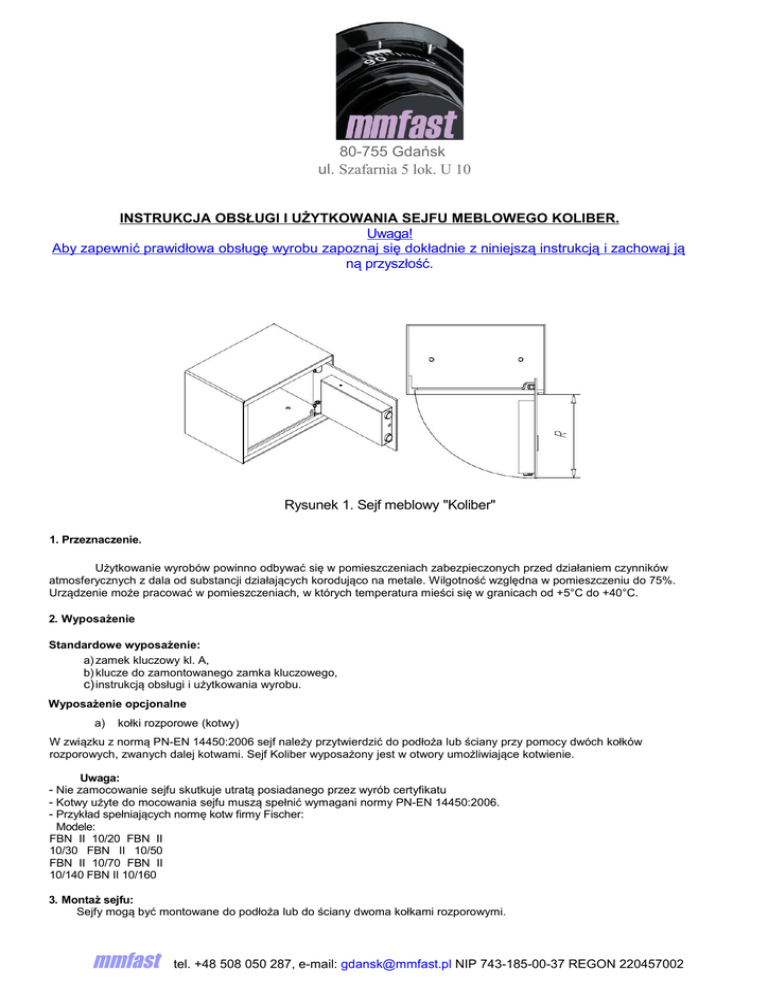 mmfast
80-755 Gdańsk
ul. Szafarnia 5 lok. U 10

INSTRUKCJA OBSŁUGI I UŻYTKOWANIA SEJFU MEBLOWEGO KOLIBER.
Uwaga!
Aby zapewnić prawidłowa obsługę wyrobu zapoznaj się dokładnie z niniejszą instrukcją i zachowaj ją ną przyszłość.

R

Rysunek 1. Sejf meblowy "Koliber"

1. Przeznaczenie.

Użytkowanie wyrobów powinno odbywać się w pomieszczeniach zabezpieczonych przed działaniem czynników atmosferycznych z dala od substancji działających korodująco na metale. Wilgotność względna w pomieszczeniu do 75%. Urządzenie może pracować w pomieszczeniach, w których temperatura mieści się w granicach od +5°C do +40°C.

2. Wyposażenie

Standardowe wyposażenie:
a) zamek kluczowy kl. A,
b) klucze do zamontowanego zamka kluczowego,
c) instrukcją obsługi i użytkowania wyrobu.

Wyposażenie opcjonalne
a) kołki rozporowe (kotwy)

W związku z normą PN-EN 14450:2006 sejf należy przytwierdzić do podłoża lub ściany przy pomocy dwóch kołków rozporowych, zwanych dalej kotwami. Sejf Koliber wyposażony jest w otwory umożliwiające kotwienie.

Uwaga:
- Nie zamocowanie sejfu skutkuje utratą posiadanego przez wyrób certyfikatu
- Kotwy użyte do mocowania sejfu muszą spełnić wymagani normy PN-EN 14450:2006.
- Przykład spełniających normę kotw firmy Fischer:
Modele:
FBN II 10/20 FBN II 10/30 FBN II 10/50 FBN II 10/70 FBN II 10/140 FBN II 10/160

3. Montaż sejfu:
Sejfy mogą być montowane do podłoża lub do ściany dwoma kołkami rozporowymi.

mmfast tel. +48 508 050 287, e-mail: gdansk@mmfast.pl NIP 743-185-00-37 REGON 220457002