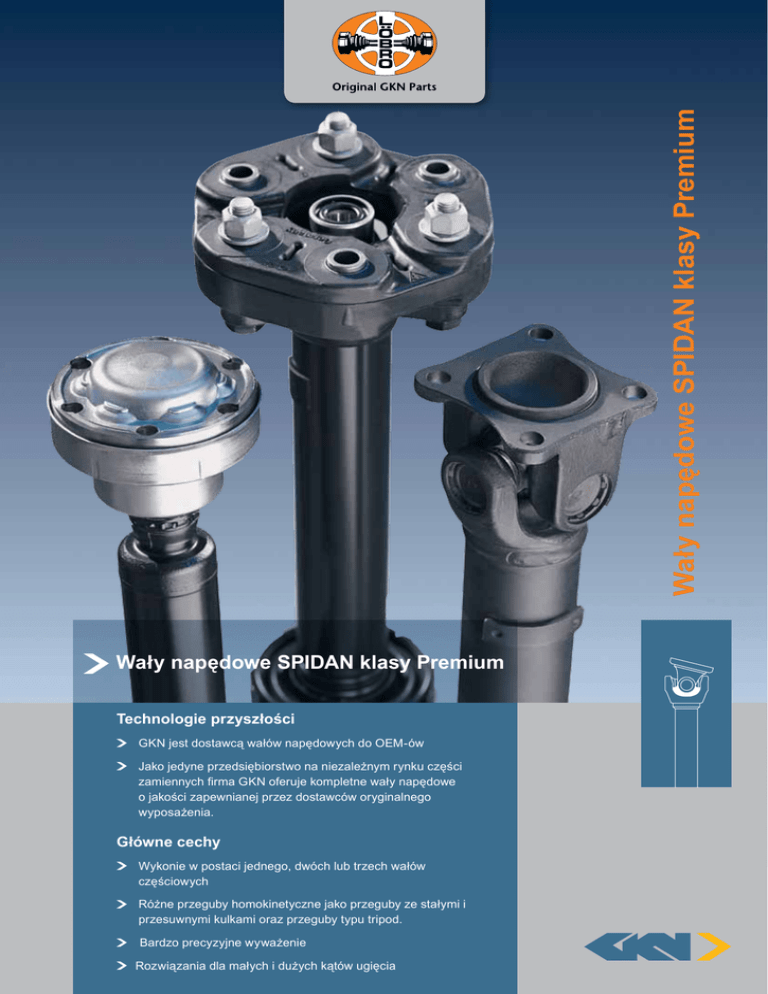 LÖBRO
Original GKN Parts

Wały napędowe SPIDAN klasy Premium

Wały napędowe SPIDAN klasy Premium

Technologie przyszłości

GKN jest dostawcą wałów napędowych do OEM-ów

Jako jedyne przedsiębiorstwo na niezależnym rynku części zamiennych firma GKN oferuje kompletne wały napędowe o jakości zapewnianej przez dostawców oryginalnego wyposażenia.

Główne cechy

Wykonie w postaci jednego, dwóch lub trzech wałów częściowych

Różne przeguby homokinetyczne jako przeguby ze stałymi i przesuwnymi kulkami oraz przeguby typu tripod.

Bardzo precyzyjne wyważenie

Rozwiązania dla małych i dużych kątów ugięcia

GKN