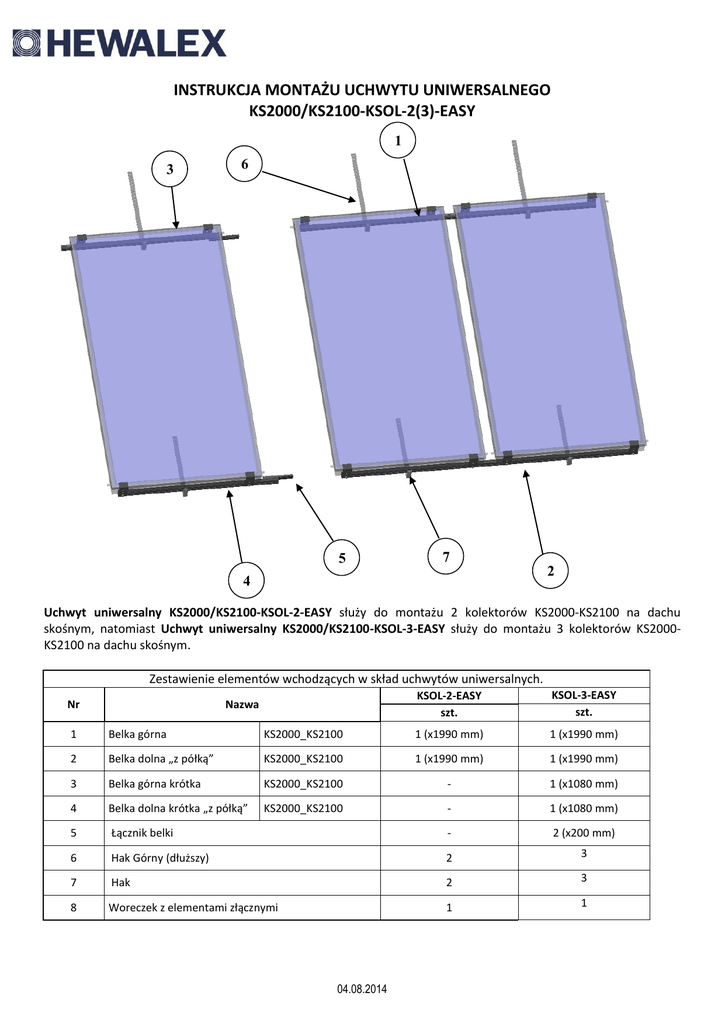 HEWALEX

INSTRUKCJA MONTAŻU UCHWYTU UNIWERSALNEGO
KS2000/KS2100-KSOL-2(3)-EASY

1
3
6
5
7
4
2

Uchwyt uniwersalny KS2000/KS2100-KSOL-2-EASY służy do montażu 2 kolektorów KS2000-KS2100 na dachu skośnym, natomiast Uchwyt uniwersalny KS2000/KS2100-KSOL-3-EASY służy do montażu 3 kolektorów KS2000-KS2100 na dachu skośnym.

Zestawienie elementów wchodzących w skład uchwytów uniwersalnych.

| Nr | Nazwa | | KSOL-2-EASY szt. | KSOL-3-EASY szt. |
|---|---|---|---|---|
| 1 | Belka górna | KS2000_KS2100 | 1 (x1990 mm) | 1 (x1990 mm) |
| 2 | Belka dolna „z półką” | KS2000_KS2100 | 1 (x1990 mm) | 1 (x1990 mm) |
| 3 | Belka górna krótka | KS2000_KS2100 | - | 1 (x1080 mm) |
| 4 | Belka dolna krótka „z półką” | KS2000_KS2100 | - | 1 (x1080 mm) |
| 5 | Łącznik belki | | - | 2 (x200 mm) |
| 6 | Hak Górny (dłuższy) | | 2 | 3 |
| 7 | Hak | | 2 | 3 |
| 8 | Woreczek z elementami złącznymi | | 1 | 1 |

04.08.2014