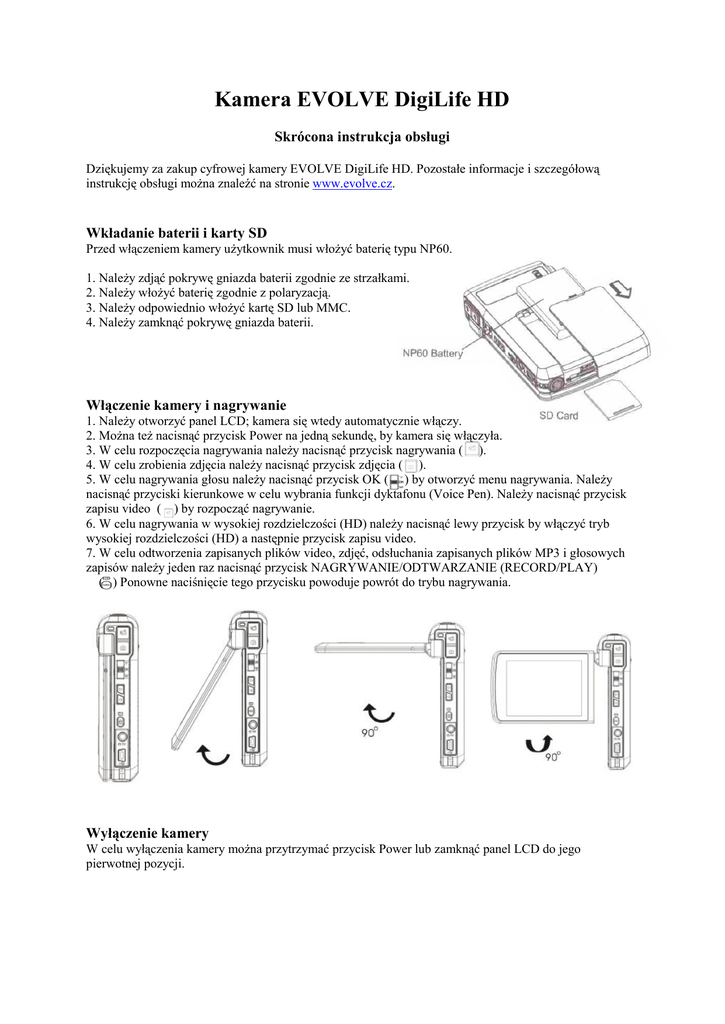 Kamera EVOLVE DigiLife HD

Skrócona instrukcja obsługi

Dziękujemy za zakup cyfrowej kamery EVOLVE DigiLife HD. Pozostałe informacje i szczegółową instrukcję obsługi można znaleźć na stronie www.evolve.cz.

Wkładanie baterii i karty SD
Przed włączeniem kamery użytkownik musi włożyć baterię typu NP60.

1. Należy zdjąć pokrywę gniazda baterii zgodnie ze strzałkami.
2. Należy włożyć baterię zgodnie z polaryzacją.
3. Należy odpowiednio włożyć kartę SD lub MMC.
4. Należy zamknąć pokrywę gniazda baterii.

NP60 Battery

SD Card

Włączenie kamery i nagrywanie
1. Należy otworzyć panel LCD; kamera się wtedy automatycznie włączy.
2. Można też nacisnąć przycisk Power na jedną sekundę, by kamera się włączyła.
3. W celu rozpoczęcia nagrywania należy nacisnąć przycisk nagrywania ( ).
4. W celu zrobienia zdjęcia należy nacisnąć przycisk zdjęcia ( ).
5. W celu nagrywania głosu należy nacisnąć przycisk OK ( ) by otworzyć menu nagrywania. Należy nacisnąć przyciski kierunkowe w celu wybrania funkcji dyktafonu (Voice Pen). Należy nacisnąć przycisk zapisu video ( ) by rozpocząć nagrywanie.
6. W celu nagrywania w wysokiej rozdzielczości (HD) należy nacisnąć lewy przycisk by włączyć tryb wysokiej rozdzielczości (HD) a następnie przycisk zapisu video.
7. W celu odtworzenia zapisanych plików video, zdjęć, odsłuchania zapisanych plików MP3 i głosowych zapisów należy jeden raz nacisnąć przycisk NAGRYWANIE/ODTWARZANIE (RECORD/PLAY) ( ) Ponowne naciśnięcie tego przycisku powoduje powrót do trybu nagrywania.

90°

90°

Wyłączenie kamery
W celu wyłączenia kamery można przytrzymać przycisk Power lub zamknąć panel LCD do jego pierwotnej pozycji.