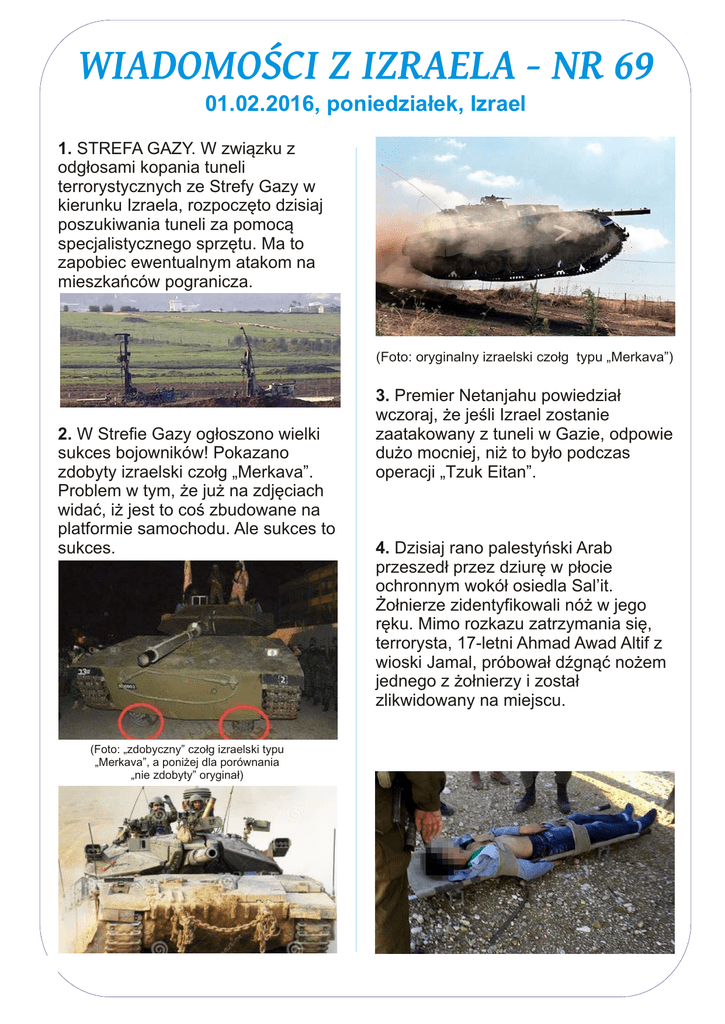 WIADOMOŚCI Z IZRAELA - NR 69

01.02.2016, poniedziałek, Izrael

1. STREFA GAZY. W związku z odgłosami kopania tuneli terrorystycznych ze Strefy Gazy w kierunku Izraela, rozpoczęto dzisiaj poszukiwania tuneli za pomocą specjalistycznego sprzętu. Ma to zapobiec ewentualnym atakom na mieszkańców pogranicza.

2. W Strefie Gazy ogłoszono wielki sukces bojowników! Pokazano zdobyty izraelski czołg „Merkava". Problem w tym, że już na zdjęciach widać, iż jest to coś zbudowane na platformie samochodu. Ale sukces to sukces.

(Foto: „zdobyczny" czołg izraelski typu „Merkava", a poniżej dla porównania „nie zdobyty" oryginał)

(Foto: oryginalny izraelski czołg typu „Merkava")

3. Premier Netanjahu powiedział wczoraj, że jeśli Izrael zostanie zaatakowany z tuneli w Gazie, odpowie dużo mocniej, niż to było podczas operacji „Tzuk Eitan".

4. Dzisiaj rano palestyński Arab przeszedł przez dziurę w płocie ochronnym wokół osiedla Sal'it. Żołnierze zidentyfikowali nóż w jego ręku. Mimo rozkazu zatrzymania się, terrorysta, 17-letni Ahmad Awad Altif z wioski Jamal, próbował dźgnąć nożem jednego z żołnierzy i został zlikwidowany na miejscu.