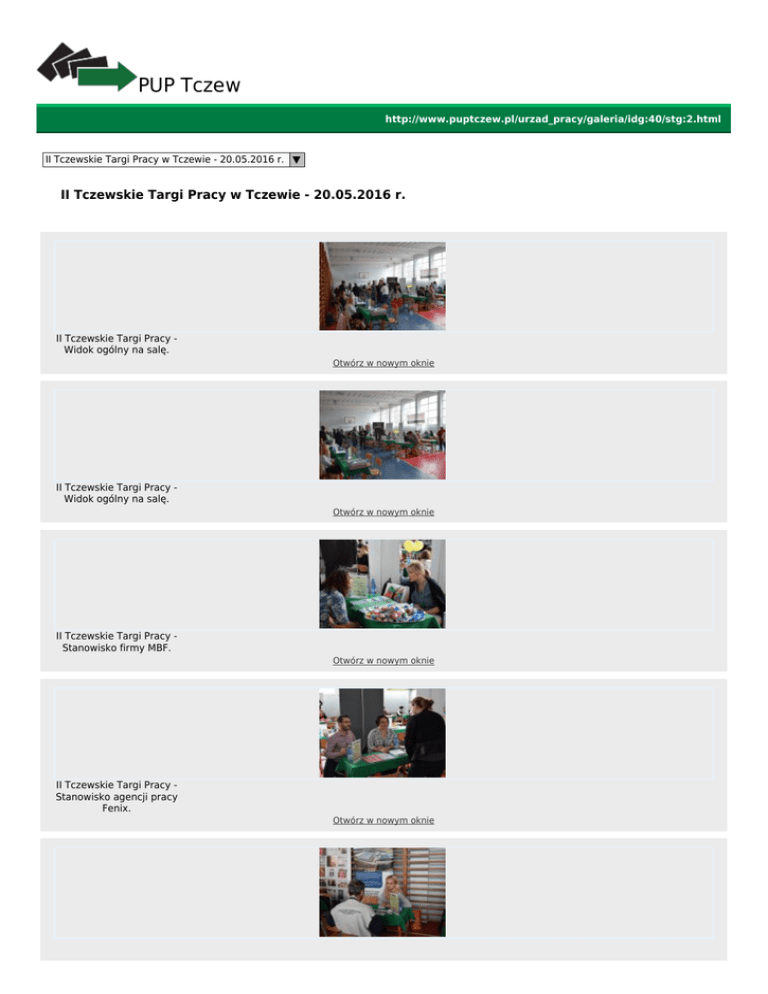 PUP Tczew

http://www.puptczew.pl/urzad_pracy/galeria/idg:40/stg:2.html

II Tczewskie Targi Pracy w Tczewie - 20.05.2016 r.

II Tczewskie Targi Pracy w Tczewie - 20.05.2016 r.

II Tczewskie Targi Pracy - Widok ogólny na salę.

Otwórz w nowym oknie

II Tczewskie Targi Pracy - Widok ogólny na salę.

Otwórz w nowym oknie

II Tczewskie Targi Pracy - Stanowisko firmy MBF.

Otwórz w nowym oknie

II Tczewskie Targi Pracy - Stanowisko agencji pracy Fenix.

Otwórz w nowym oknie