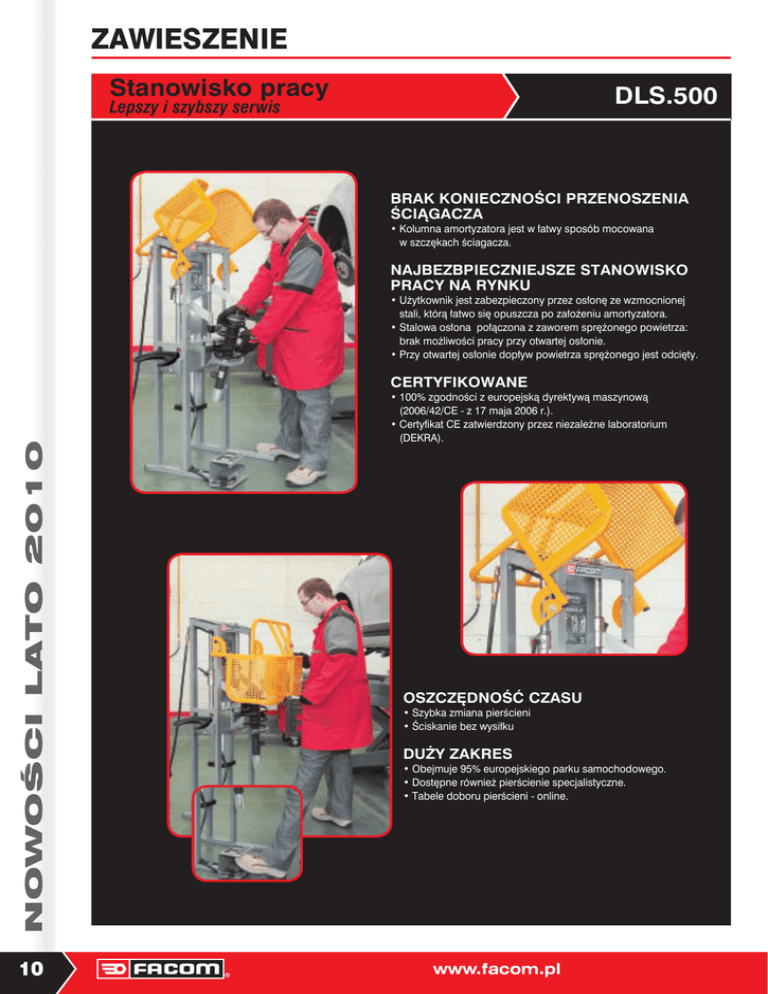 ZAWIESZENIE

Stanowisko pracy
Lepszy i szybszy serwis

DLS.500

BRAK KONIECZNOŚCI PRZENOSZENIA ŚCIĄGACZA
• Kolumna amortyzatora jest w łatwy sposób mocowana w szczękach ściagacza.

NAJBEZBPIECZNIEJSZE STANOWISKO PRACY NA RYNKU
• Użytkownik jest zabezpieczony przez osłonę ze wzmocnionej stali, którą łatwo się opuszcza po założeniu amortyzatora.
• Stalowa osłona połączona z zaworem sprężonego powietrza: brak możliwości pracy przy otwartej osłonie.
• Przy otwartej osłonie dopływ powietrza sprężonego jest odcięty.

CERTYFIKOWANE
• 100% zgodności z europejską dyrektywą maszynową (2006/42/CE - z 17 maja 2006 r.).
• Certyfikat CE zatwierdzony przez niezależne laboratorium (DEKRA).

FACOM

OSZCZĘDNOŚĆ CZASU
• Szybka zmiana pierścieni
• Ściskanie bez wysiłku

DUŻY ZAKRES
• Obejmuje 95% europejskiego parku samochodowego.
• Dostępne również pierścienie specjalistyczne.
• Tabele doboru pierścieni - online.

NOWOŚCI LATO 2010

10

FACOM

www.facom.pl