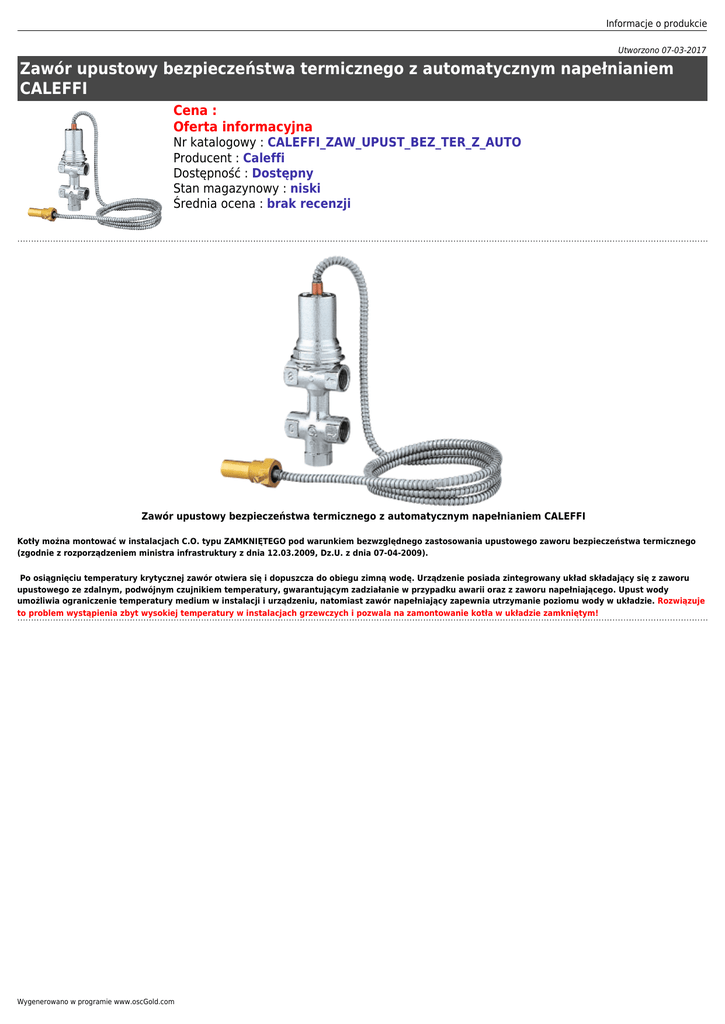 Informacje o produkcie

Utworzono 07-03-2017

Zawór upustowy bezpieczeństwa termicznego z automatycznym napełnianiem CALEFFI

Cena :
Oferta informacyjna
Nr katalogowy : CALEFFI_ZAW_UPUST_BEZ_TER_Z_AUTO
Producent : Caleffi
Dostępność : Dostępny
Stan magazynowy : niski
Średnia ocena : brak recenzji

Zawór upustowy bezpieczeństwa termicznego z automatycznym napełnianiem CALEFFI

Kotły można montować w instalacjach C.O. typu ZAMKNIĘTEGO pod warunkiem bezwzględnego zastosowania upustowego zaworu bezpieczeństwa termicznego (zgodnie z rozporządzeniem ministra infrastruktury z dnia 12.03.2009, Dz.U. z dnia 07-04-2009).

Po osiągnięciu temperatury krytycznej zawór otwiera się i dopuszcza do obiegu zimną wodę. Urządzenie posiada zintegrowany układ składający się z zaworu upustowego ze zdalnym, podwójnym czujnikiem temperatury, gwarantującym zadziałanie w przypadku awarii oraz z zaworu napełniającego. Upust wody umożliwia ograniczenie temperatury medium w instalacji i urządzeniu, natomiast zawór napełniający zapewnia utrzymanie poziomu wody w układzie. Rozwiązuje to problem wystąpienia zbyt wysokiej temperatury w instalacjach grzewczych i pozwala na zamontowanie kotła w układzie zamkniętym!

Wygenerowano w programie www.oscGold.com