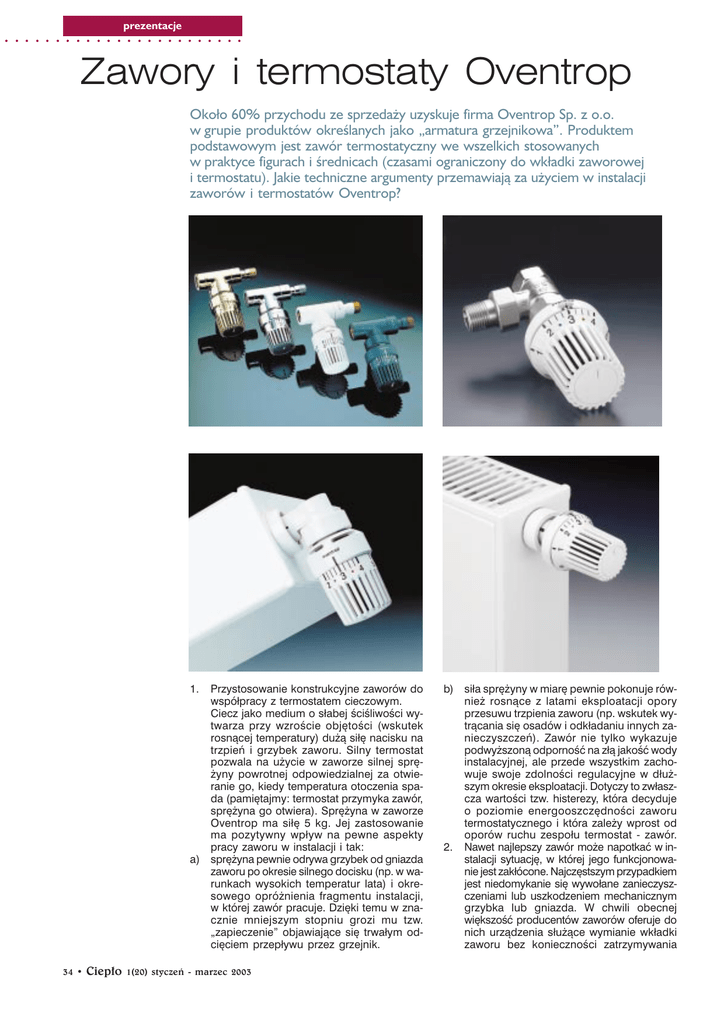 prezentacje

Zawory i termostaty Oventrop

Około 60% przychodu ze sprzedaży uzyskuje firma Oventrop Sp. z o.o. w grupie produktów określanych jako „armatura grzejnikowa". Produktem podstawowym jest zawór termostatyczny we wszelkich stosowanych w praktyce figurach i średnicach (czasami ograniczony do wkładki zaworowej i termostatu). Jakie techniczne argumenty przemawiają za użyciem w instalacji zaworów i termostatów Oventrop?

1. Przystosowanie konstrukcyjne zaworów do współpracy z termostatem cieczowym. Ciecz jako medium o słabej ściśliwości wytwarza przy wzroście objętości (wskutek rosnącej temperatury) dużą siłę nacisku na trzpień i grzybek zaworu. Silny termostat pozwala na użycie w zaworze silnej sprężyny powrotnej odpowiedzialnej za otwieranie go, kiedy temperatura otoczenia spada (pamiętajmy: termostat przymyka zawór, sprężyna go otwiera). Sprężyna w zaworze Oventrop ma siłę 5 kg. Jej zastosowanie ma pozytywny wpływ na pewne aspekty pracy zaworu w instalacji i tak:
a) sprężyna pewnie odrywa grzybek od gniazda zaworu po okresie silnego docisku (np. w warunkach wysokich temperatur lata) i okresowego opróżnienia fragmentu instalacji, w której zawór pracuje. Dzięki temu w znacznie mniejszym stopniu grozi mu tzw. „zapieczenie" objawiające się trwałym odcięciem przepływu przez grzejnik.
b) siła sprężyny w miarę pewnie pokonuje również rosnące z latami eksploatacji opory przesuwu trzpienia zaworu (np. wskutek wytrącania się osadów i odkładaniu innych zanieczyszczeń). Zawór nie tylko wykazuje podwyższoną odporność na złą jakość wody instalacyjnej, ale przede wszystkim zachowuje swoje zdolności regulacyjne w dłuższym okresie eksploatacji. Dotyczy to zwłaszcza wartości tzw. histerezy, która decyduje o poziomie energooszczędności zaworu termostatycznego i która zależy wprost od oporów ruchu zespołu termostat - zawór.
2. Nawet najlepszy zawór może napotkać w instalacji sytuację, w której jego funkcjonowanie jest zakłócone. Najczęstszym przypadkiem jest niedomykanie się wywołane zanieczyszczeniami lub uszkodzeniem mechanicznym grzybka lub gniazda. W chwili obecnej większość producentów zaworów oferuje do nich urządzenia służące wymianie wkładki zaworu bez konieczności zatrzymywania

34 • Ciepło 1(20) styczeń - marzec 2003