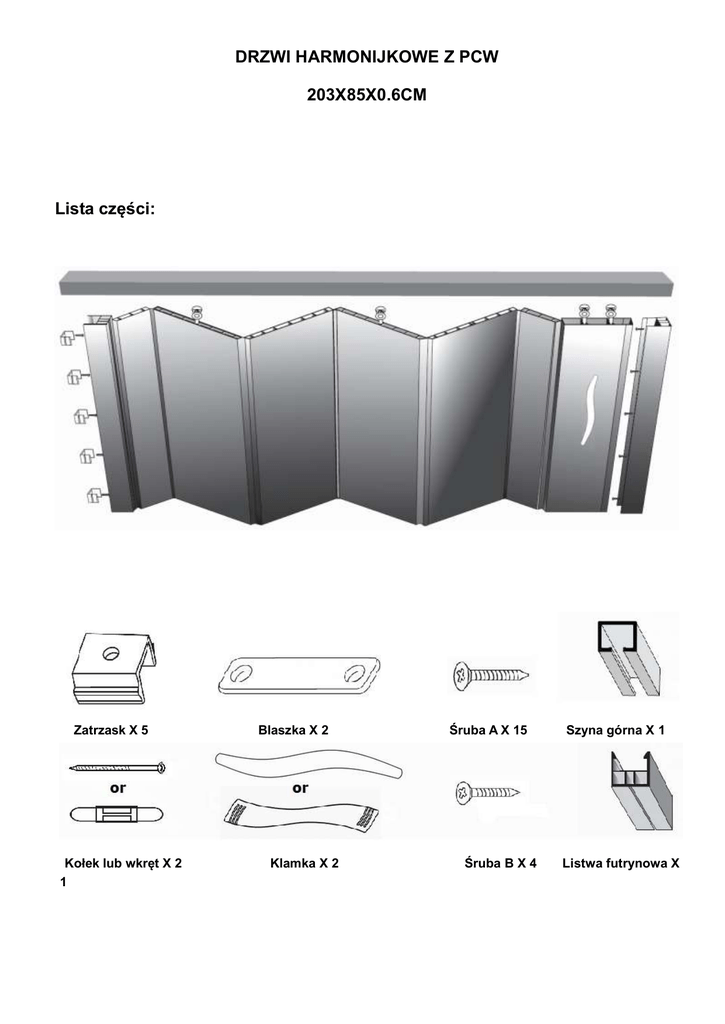 DRZWI HARMONIJKOWE Z PCW

203X85X0.6CM

Lista części:

Zatrzask X 5

Blaszka X 2

Śruba A X 15

Szyna górna X 1

or

or

Kołek lub wkręt X 2

Klamka X 2

Śruba B X 4

Listwa futrynowa X 1