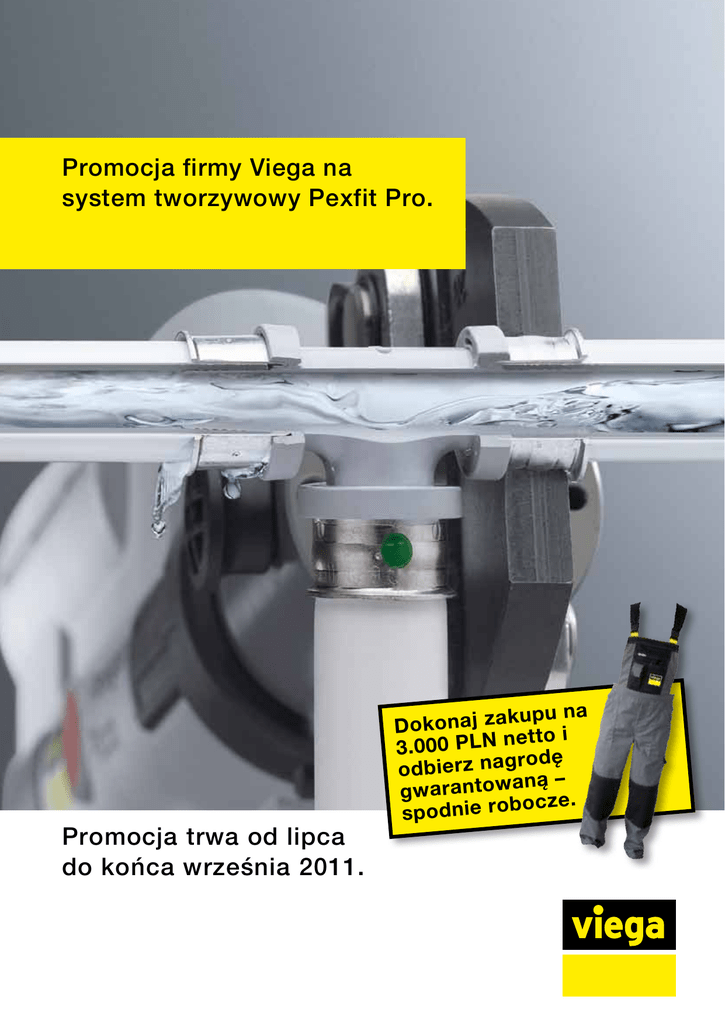 Promocja firmy Viega na system tworzywowy Pexfit Pro.

Dokonaj zakupu na 3.000 PLN netto i odbierz nagrodę gwarantowaną – spodnie robocze.

Promocja trwa od lipca do końca września 2011.

viega