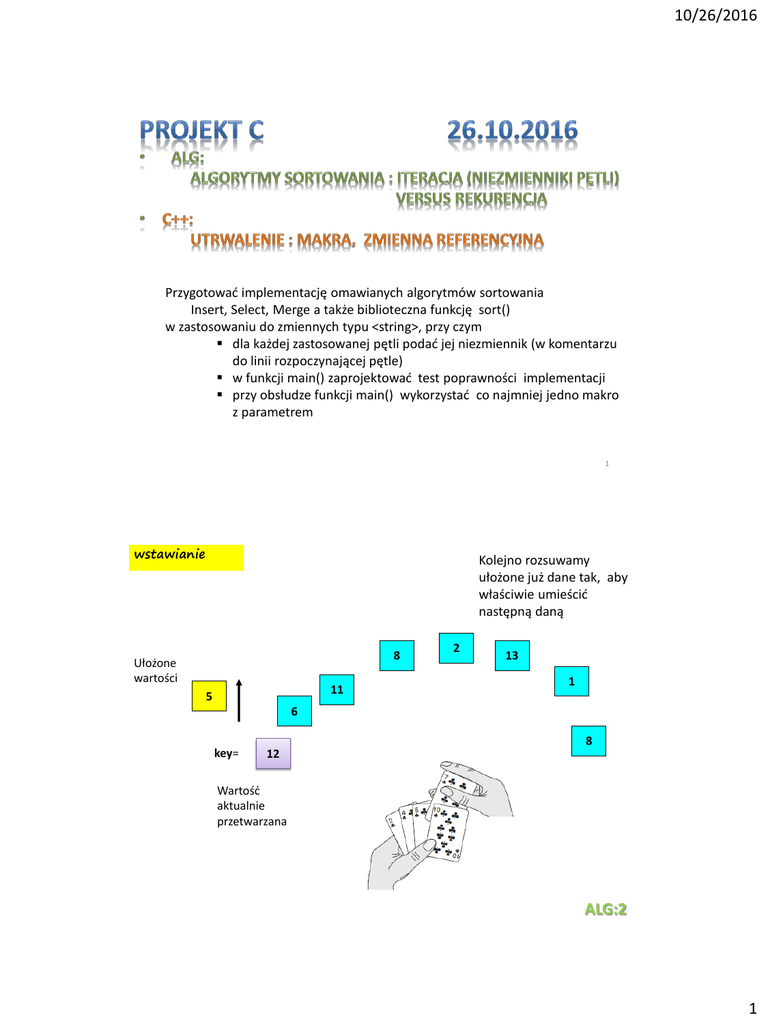 10/26/2016

PROJEKT C 26.10.2016

• ALG:
ALGORYTMY SORTOWANIA : ITERACJA (NIEZMIENNIKI PĘTLI) VERSUS REKURENCJA

• C++:
UTRWALENIE : MAKRA, ZMIENNA REFERENCYJNA

Przygotować implementację omawianych algorytmów sortowania Insert, Select, Merge a także biblioteczna funkcję sort() w zastosowaniu do zmiennych typu <string>, przy czym

▪ dla każdej zastosowanej pętli podać jej niezmiennik (w komentarzu do linii rozpoczynającej pętle)
▪ w funkcji main() zaprojektować test poprawności implementacji
▪ przy obsłudze funkcji main() wykorzystać co najmniej jedno makro z parametrem

1

wstawianie

Kolejno rozsuwamy ułożone już dane tak, aby właściwie umieścić następną daną

Ułożone wartości

5

6

11

8

2

13

1

8

key= 12

Wartość aktualnie przetwarzana

ALG:2

1