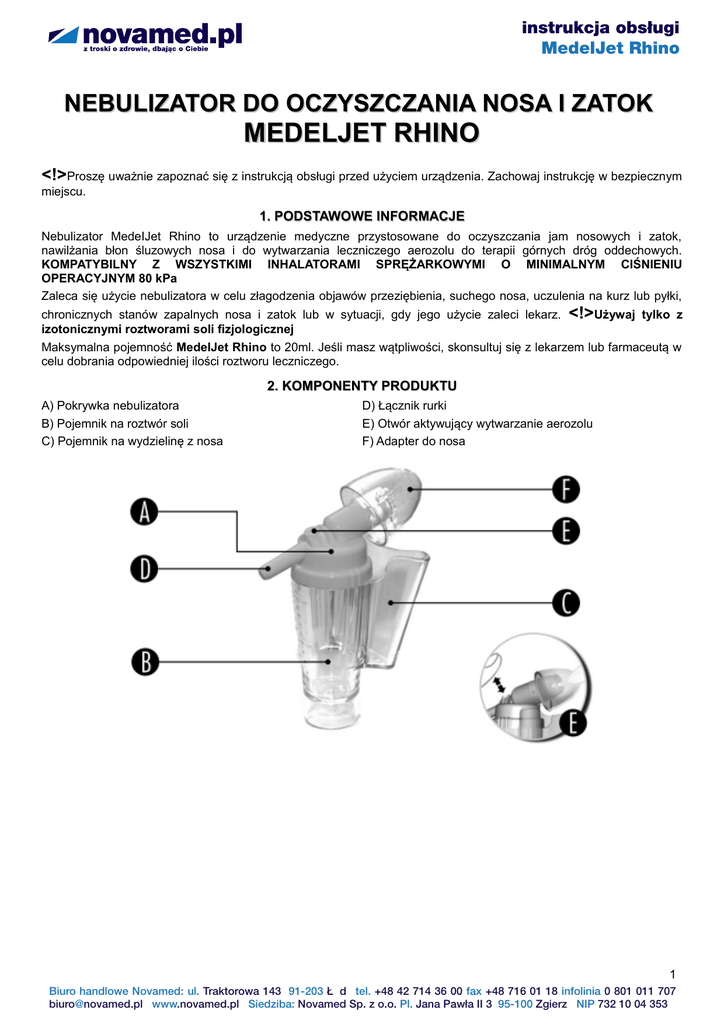 novamed.pl
z troski o zdrowie, dbając o Ciebie

instrukcja obsługi
MedelJet Rhino

NEBULIZATOR DO OCZYSZCZANIA NOSA I ZATOK MEDELJET RHINO

<!>Proszę uważnie zapoznać się z instrukcją obsługi przed użyciem urządzenia. Zachowaj instrukcję w bezpiecznym miejscu.

1. PODSTAWOWE INFORMACJE

Nebulizator MedelJet Rhino to urządzenie medyczne przystosowane do oczyszczania jam nosowych i zatok, nawilżania błon śluzowych nosa i do wytwarzania leczniczego aerozolu do terapii górnych dróg oddechowych. KOMPATYBILNY Z WSZYSTKIMI INHALATORAMI SPRĘŻARKOWYMI O MINIMALNYM CIŚNIENIU OPERACYJNYM 80 kPa

Zaleca się użycie nebulizatora w celu złagodzenia objawów przeziębienia, suchego nosa, uczulenia na kurz lub pyłki, chronicznych stanów zapalnych nosa i zatok lub w sytuacji, gdy jego użycie zaleci lekarz. <!>Używaj tylko z izotonicznymi roztworami soli fizjologicznej

Maksymalna pojemność MedelJet Rhino to 20ml. Jeśli masz wątpliwości, skonsultuj się z lekarzem lub farmaceutą w celu dobrania odpowiedniej ilości roztworu leczniczego.

2. KOMPONENTY PRODUKTU

A) Pokrywka nebulizatora
B) Pojemnik na roztwór soli
C) Pojemnik na wydzielinę z nosa
D) Łącznik rurki
E) Otwór aktywujący wytwarzanie aerozolu
F) Adapter do nosa

A
D
B
F
E
C
E

1

Biuro handlowe Novamed: ul. Traktorowa 143 91-203 Ł d tel. +48 42 714 36 00 fax +48 716 01 18 infolinia 0 801 011 707
biuro@novamed.pl www.novamed.pl Siedziba: Novamed Sp. z o.o. Pl. Jana Pawła II 3 95-100 Zgierz NIP 732 10 04 353