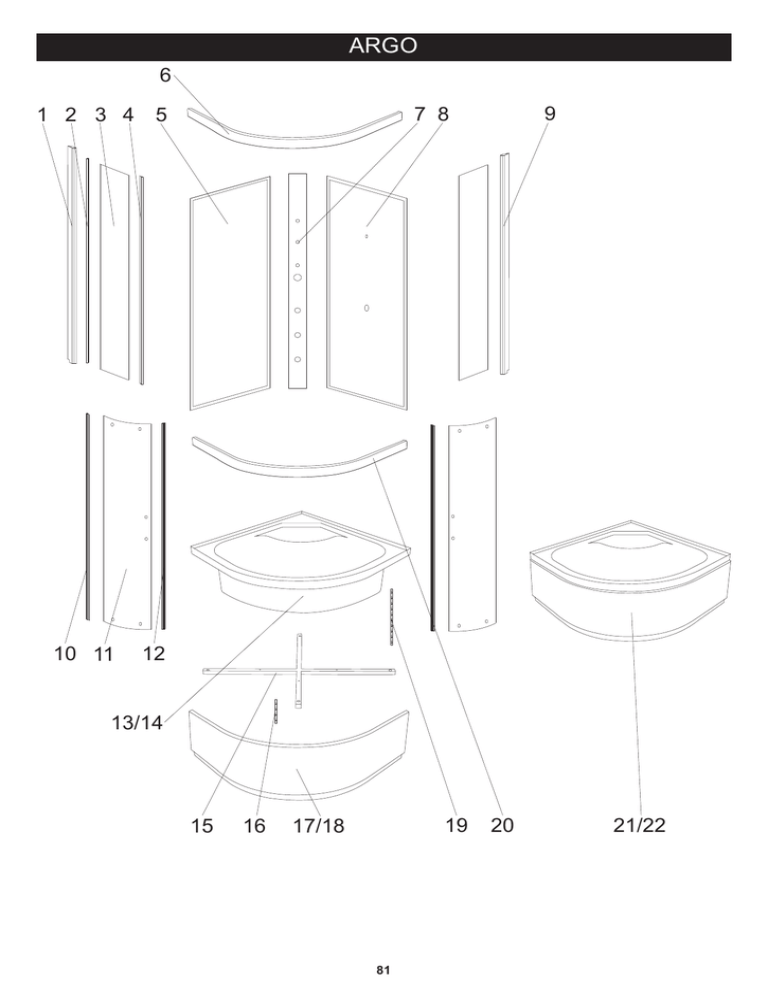 ARGO

6

1 2 3 4 5

7 8

9

10 11 12

13/14

15 16 17/18

19 20

21/22

81