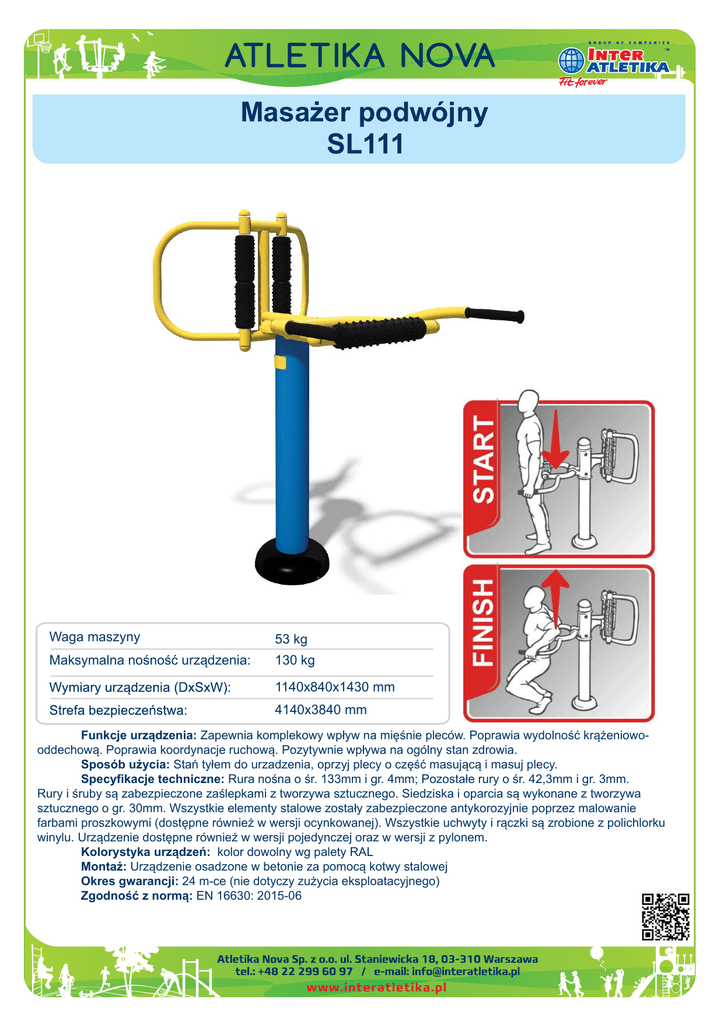 ATLETIKA NOVA

GROUP OF COMPANIES
INTER ATLETIKA
Fit forever

Masażer podwójny
SL111

START

FINISH

| Waga maszyny | 53 kg |
|---|---|
| Maksymalna nośność urządzenia: | 130 kg |
| Wymiary urządzenia (DxSxW): | 1140x840x1430 mm |
| Strefa bezpieczeństwa: | 4140x3840 mm |

Funkcje urządzenia: Zapewnia komplekowy wpływ na mięśnie pleców. Poprawia wydolność krążeniowo-oddechową. Poprawia koordynacje ruchową. Pozytywnie wpływa na ogólny stan zdrowia.

Sposób użycia: Stań tyłem do urzadzenia, oprzyj plecy o część masującą i masuj plecy.

Specyfikacje techniczne: Rura nośna o śr. 133mm i gr. 4mm; Pozostałe rury o śr. 42,3mm i gr. 3mm. Rury i śruby są zabezpieczone zaślepkami z tworzywa sztucznego. Siedziska i oparcia są wykonane z tworzywa sztucznego o gr. 30mm. Wszystkie elementy stalowe zostały zabezpieczone antykorozyjnie poprzez malowanie farbami proszkowymi (dostępne również w wersji ocynkowanej). Wszystkie uchwyty i rączki są zrobione z polichlorku winylu. Urządzenie dostępne również w wersji pojedynczej oraz w wersji z pylonem.

Kolorystyka urządzeń: kolor dowolny wg palety RAL

Montaż: Urządzenie osadzone w betonie za pomocą kotwy stalowej

Okres gwarancji: 24 m-ce (nie dotyczy zużycia eksploatacyjnego)

Zgodność z normą: EN 16630: 2015-06

Atletika Nova Sp. z o.o. ul. Staniewicka 18, 03-310 Warszawa
tel.: +48 22 299 60 97 / e-mail: info@interatletika.pl
www.interatletika.pl