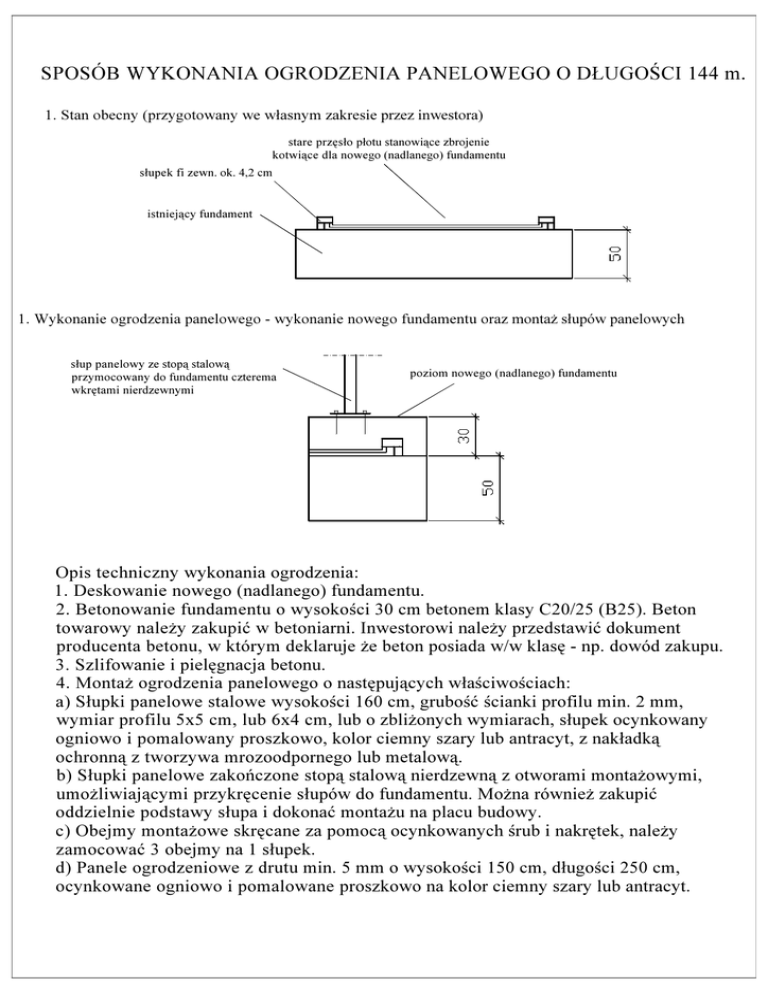 SPOSÓB WYKONANIA OGRODZENIA PANELOWEGO O DŁUGOŚCI 144 m.

1. Stan obecny (przygotowany we własnym zakresie przez inwestora)

stare przęsło płotu stanowiące zbrojenie kotwiące dla nowego (nadlanego) fundamentu

słupek fi zewn. ok. 4,2 cm

istniejący fundament

50

1. Wykonanie ogrodzenia panelowego - wykonanie nowego fundamentu oraz montaż słupów panelowych

słup panelowy ze stopą stalową przymocowany do fundamentu czterema wkrętami nierdzewnymi

poziom nowego (nadlanego) fundamentu

30

50

Opis techniczny wykonania ogrodzenia:
1. Deskowanie nowego (nadlanego) fundamentu.
2. Betonowanie fundamentu o wysokości 30 cm betonem klasy C20/25 (B25). Beton towarowy należy zakupić w betoniarni. Inwestorowi należy przedstawić dokument producenta betonu, w którym deklaruje że beton posiada w/w klasę - np. dowód zakupu.
3. Szlifowanie i pielęgnacja betonu.
4. Montaż ogrodzenia panelowego o następujących właściwościach:
a) Słupki panelowe stalowe wysokości 160 cm, grubość ścianki profilu min. 2 mm, wymiar profilu 5x5 cm, lub 6x4 cm, lub o zbliżonych wymiarach, słupek ocynkowany ogniowo i pomalowany proszkowo, kolor ciemny szary lub antracyt, z nakładką ochronną z tworzywa mrozoodpornego lub metalową.
b) Słupki panelowe zakończone stopą stalową nierdzewną z otworami montażowymi, umożliwiającymi przykręcenie słupów do fundamentu. Można również zakupić oddzielnie podstawy słupa i dokonać montażu na placu budowy.
c) Obejmy montażowe skręcane za pomocą ocynkowanych śrub i nakrętek, należy zamocować 3 obejmy na 1 słupek.
d) Panele ogrodzeniowe z drutu min. 5 mm o wysokości 150 cm, długości 250 cm, ocynkowane ogniowo i pomalowane proszkowo na kolor ciemny szary lub antracyt.