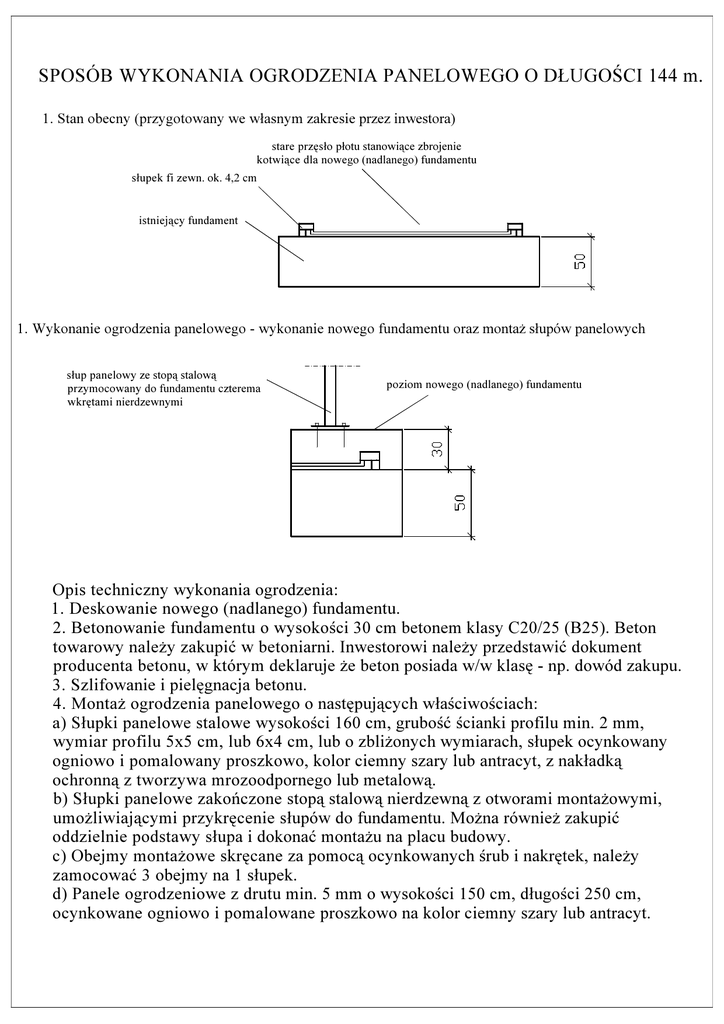 SPOSÓB WYKONANIA OGRODZENIA PANELOWEGO O DŁUGOŚCI 144 m.

1. Stan obecny (przygotowany we własnym zakresie przez inwestora)

stare przęsło płotu stanowiące zbrojenie kotwiące dla nowego (nadlanego) fundamentu

słupek fi zewn. ok. 4,2 cm

istniejący fundament

50

1. Wykonanie ogrodzenia panelowego - wykonanie nowego fundamentu oraz montaż słupów panelowych

słup panelowy ze stopą stalową przymocowany do fundamentu czterema wkrętami nierdzewnymi

poziom nowego (nadlanego) fundamentu

30

50

Opis techniczny wykonania ogrodzenia:
1. Deskowanie nowego (nadlanego) fundamentu.
2. Betonowanie fundamentu o wysokości 30 cm betonem klasy C20/25 (B25). Beton towarowy należy zakupić w betoniarni. Inwestorowi należy przedstawić dokument producenta betonu, w którym deklaruje że beton posiada w/w klasę - np. dowód zakupu.
3. Szlifowanie i pielęgnacja betonu.
4. Montaż ogrodzenia panelowego o następujących właściwościach:
a) Słupki panelowe stalowe wysokości 160 cm, grubość ścianki profilu min. 2 mm, wymiar profilu 5x5 cm, lub 6x4 cm, lub o zbliżonych wymiarach, słupek ocynkowany ogniowo i pomalowany proszkowo, kolor ciemny szary lub antracyt, z nakładką ochronną z tworzywa mrozoodpornego lub metalową.
b) Słupki panelowe zakończone stopą stalową nierdzewną z otworami montażowymi, umożliwiającymi przykręcenie słupów do fundamentu. Można również zakupić oddzielnie podstawy słupa i dokonać montażu na placu budowy.
c) Obejmy montażowe skręcane za pomocą ocynkowanych śrub i nakrętek, należy zamocować 3 obejmy na 1 słupek.
d) Panele ogrodzeniowe z drutu min. 5 mm o wysokości 150 cm, długości 250 cm, ocynkowane ogniowo i pomalowane proszkowo na kolor ciemny szary lub antracyt.