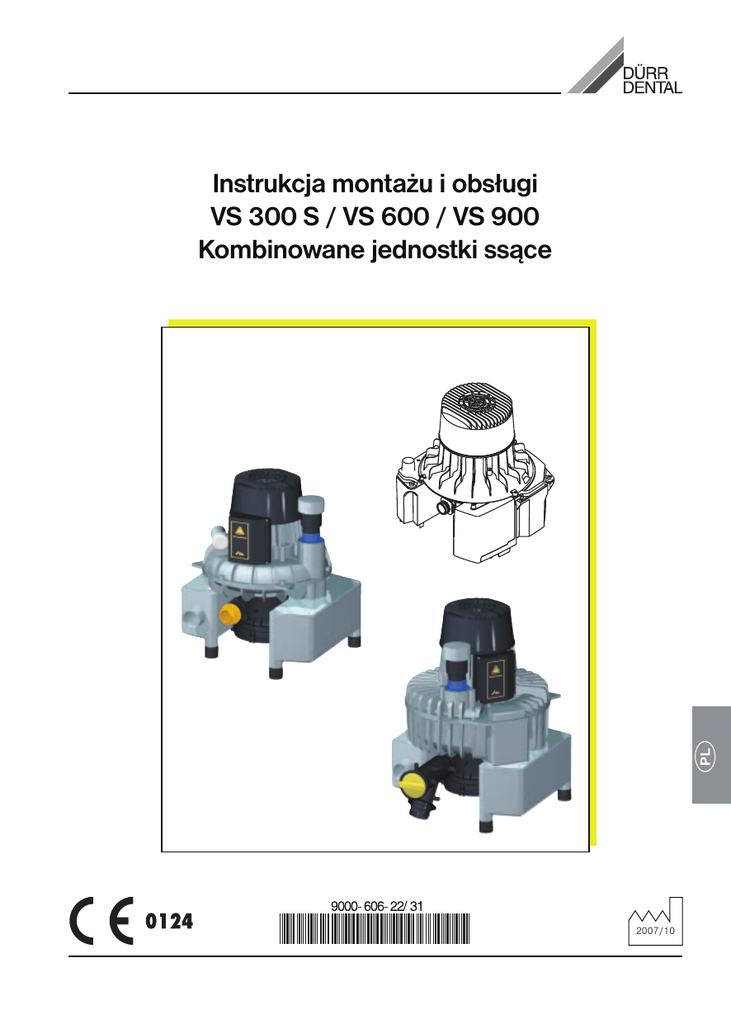 DÜRR DENTAL

Instrukcja montażu i obsługi
VS 300 S / VS 600 / VS 900
Kombinowane jednostki ssące

PL

CE 0124

9000- 606- 22/ 31

2007/10