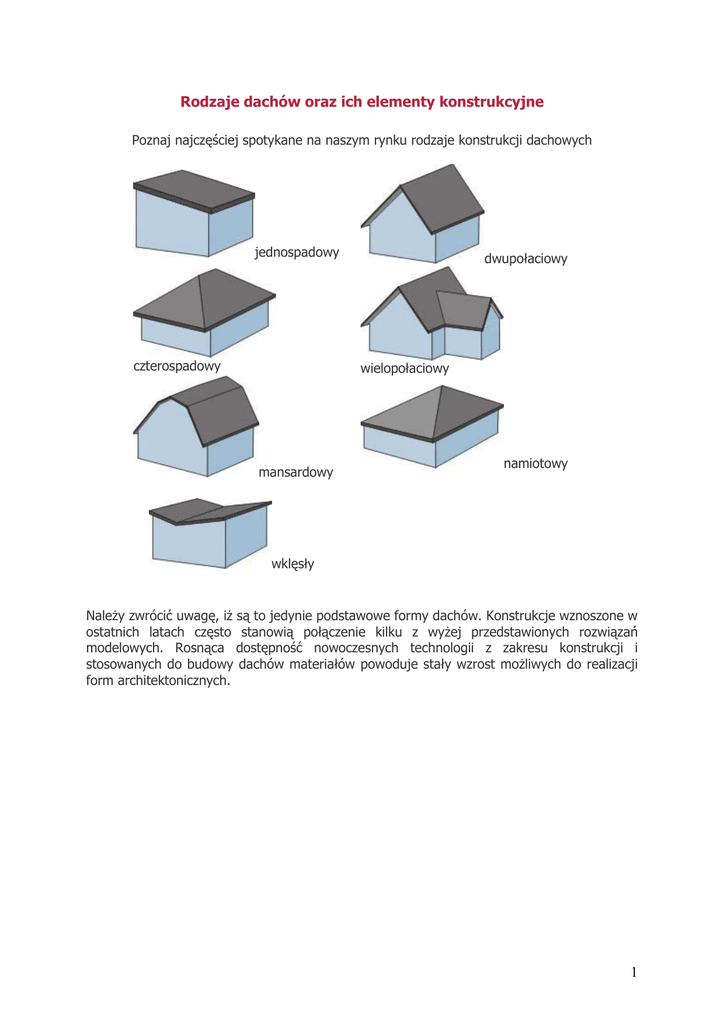 Rodzaje dachów oraz ich elementy konstrukcyjne

Poznaj najczęściej spotykane na naszym rynku rodzaje konstrukcji dachowych

jednospadowy

dwupołaciowy

czterospadowy

wielopołaciowy

mansardowy

namiotowy

wklęsły

Należy zwrócić uwagę, iż są to jedynie podstawowe formy dachów. Konstrukcje wznoszone w ostatnich latach często stanowią połączenie kilku z wyżej przedstawionych rozwiązań modelowych. Rosnąca dostępność nowoczesnych technologii z zakresu konstrukcji i stosowanych do budowy dachów materiałów powoduje stały wzrost możliwych do realizacji form architektonicznych.

1