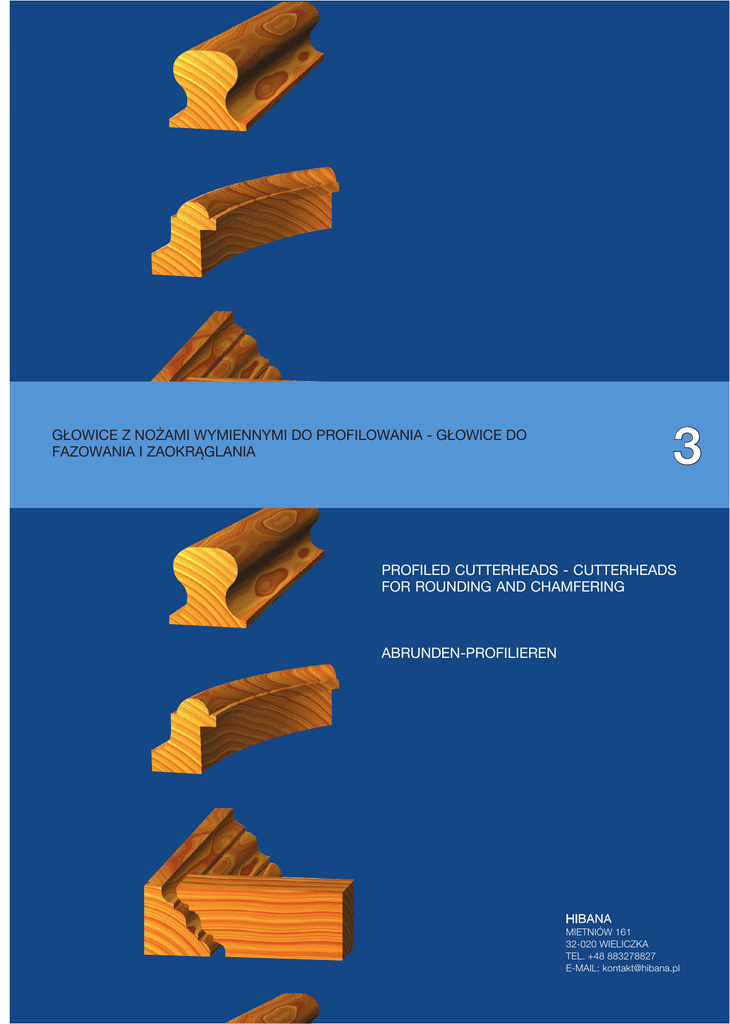 GŁOWICE Z NOŻAMI WYMIENNYMI DO PROFILOWANIA - GŁOWICE DO FAZOWANIA I ZAOKRĄGLANIA

3

PROFILED CUTTERHEADS - CUTTERHEADS FOR ROUNDING AND CHAMFERING

ABRUNDEN-PROFILIEREN

HIBANA
MIETNIÓW 161
32-020 WIELICZKA
TEL. +48 883278827
E-MAIL: kontakt@hibana.pl