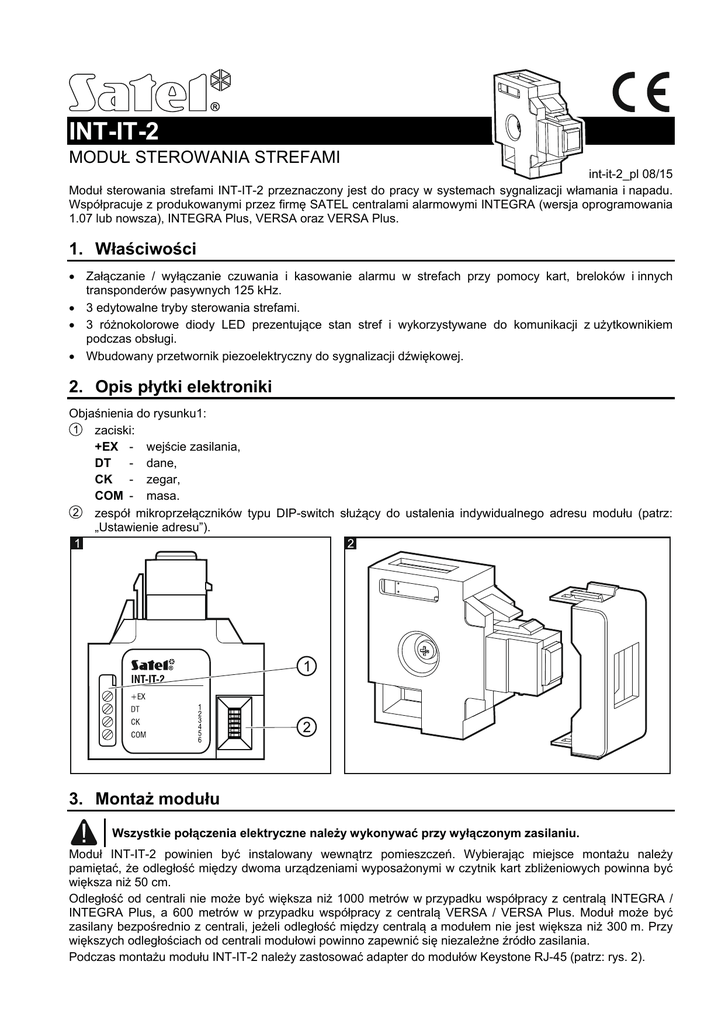 Satel®

CE

INT-IT-2

MODUŁ STEROWANIA STREFAMI

int-it-2_pl 08/15

Moduł sterowania strefami INT-IT-2 przeznaczony jest do pracy w systemach sygnalizacji włamania i napadu. Współpracuje z produkowanymi przez firmę SATEL centralami alarmowymi INTEGRA (wersja oprogramowania 1.07 lub nowsza), INTEGRA Plus, VERSA oraz VERSA Plus.

1. Właściwości

• Załączanie / wyłączanie czuwania i kasowanie alarmu w strefach przy pomocy kart, breloków i innych transponderów pasywnych 125 kHz.
• 3 edytowalne tryby sterowania strefami.
• 3 różnokolorowe diody LED prezentujące stan stref i wykorzystywane do komunikacji z użytkownikiem podczas obsługi.
• Wbudowany przetwornik piezoelektryczny do sygnalizacji dźwiękowej.

2. Opis płytki elektroniki

Objaśnienia do rysunku1:
① zaciski:
+EX - wejście zasilania,
DT - dane,
CK - zegar,
COM - masa.
② zespół mikroprzełączników typu DIP-switch służący do ustalenia indywidualnego adresu modułu (patrz: „Ustawienie adresu").

1

Satel
INT-IT-2
+EX
DT
CK
COM
1 2 3 4 5 6
1
2

2

3. Montaż modułu

Wszystkie połączenia elektryczne należy wykonywać przy wyłączonym zasilaniu.

Moduł INT-IT-2 powinien być instalowany wewnątrz pomieszczeń. Wybierając miejsce montażu należy pamiętać, że odległość między dwoma urządzeniami wyposażonymi w czytnik kart zbliżeniowych powinna być większa niż 50 cm.

Odległość od centrali nie może być większa niż 1000 metrów w przypadku współpracy z centralą INTEGRA / INTEGRA Plus, a 600 metrów w przypadku współpracy z centralą VERSA / VERSA Plus. Moduł może być zasilany bezpośrednio z centrali, jeżeli odległość między centralą a modułem nie jest większa niż 300 m. Przy większych odległościach od centrali modułowi powinno zapewnić się niezależne źródło zasilania.

Podczas montażu modułu INT-IT-2 należy zastosować adapter do modułów Keystone RJ-45 (patrz: rys. 2).