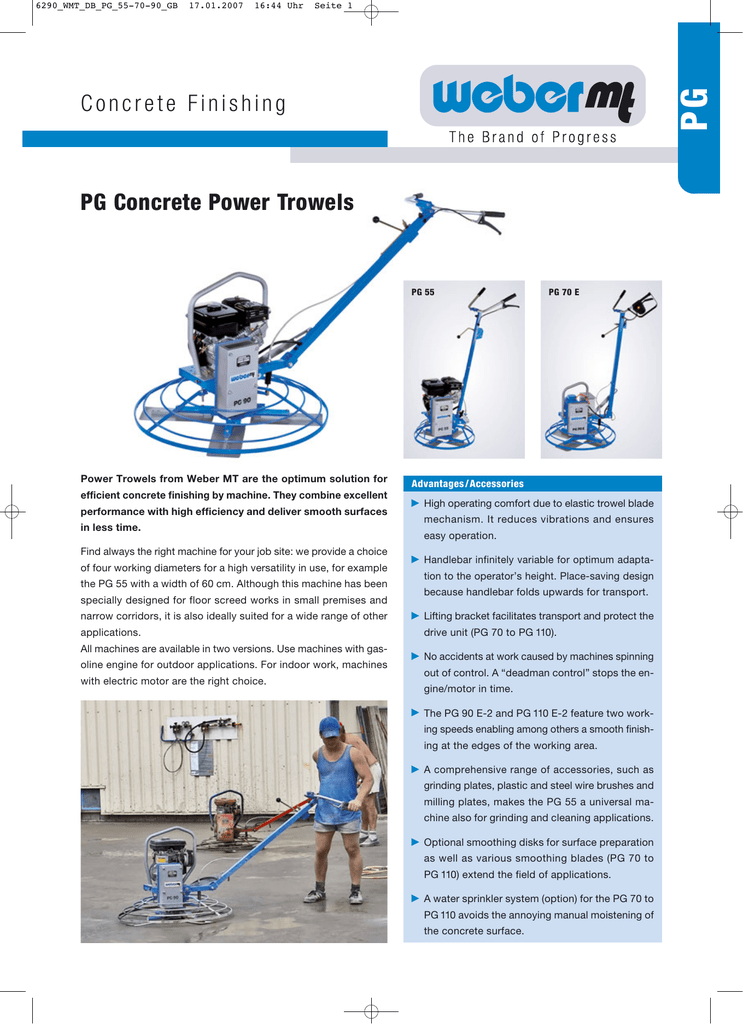 6290_WMT_DB_PG_55-70-90_GB 17.01.2007 16:44 Uhr Seite 1

Concrete Finishing

weber mt

The Brand of Progress

PG

PG Concrete Power Trowels

PG 90

PG 55

PG 70 E

Power Trowels from Weber MT are the optimum solution for efficient concrete finishing by machine. They combine excellent performance with high efficiency and deliver smooth surfaces in less time.

Find always the right machine for your job site: we provide a choice of four working diameters for a high versatility in use, for example the PG 55 with a width of 60 cm. Although this machine has been specially designed for floor screed works in small premises and narrow corridors, it is also ideally suited for a wide range of other applications.
All machines are available in two versions. Use machines with gasoline engine for outdoor applications. For indoor work, machines with electric motor are the right choice.

Advantages / Accessories

► High operating comfort due to elastic trowel blade mechanism. It reduces vibrations and ensures easy operation.

► Handlebar infinitely variable for optimum adaptation to the operator's height. Place-saving design because handlebar folds upwards for transport.

► Lifting bracket facilitates transport and protect the drive unit (PG 70 to PG 110).

► No accidents at work caused by machines spinning out of control. A "deadman control" stops the engine/motor in time.

► The PG 90 E-2 and PG 110 E-2 feature two working speeds enabling among others a smooth finishing at the edges of the working area.

► A comprehensive range of accessories, such as grinding plates, plastic and steel wire brushes and milling plates, makes the PG 55 a universal machine also for grinding and cleaning applications.

► Optional smoothing disks for surface preparation as well as various smoothing blades (PG 70 to PG 110) extend the field of applications.

► A water sprinkler system (option) for the PG 70 to PG 110 avoids the annoying manual moistening of the concrete surface.