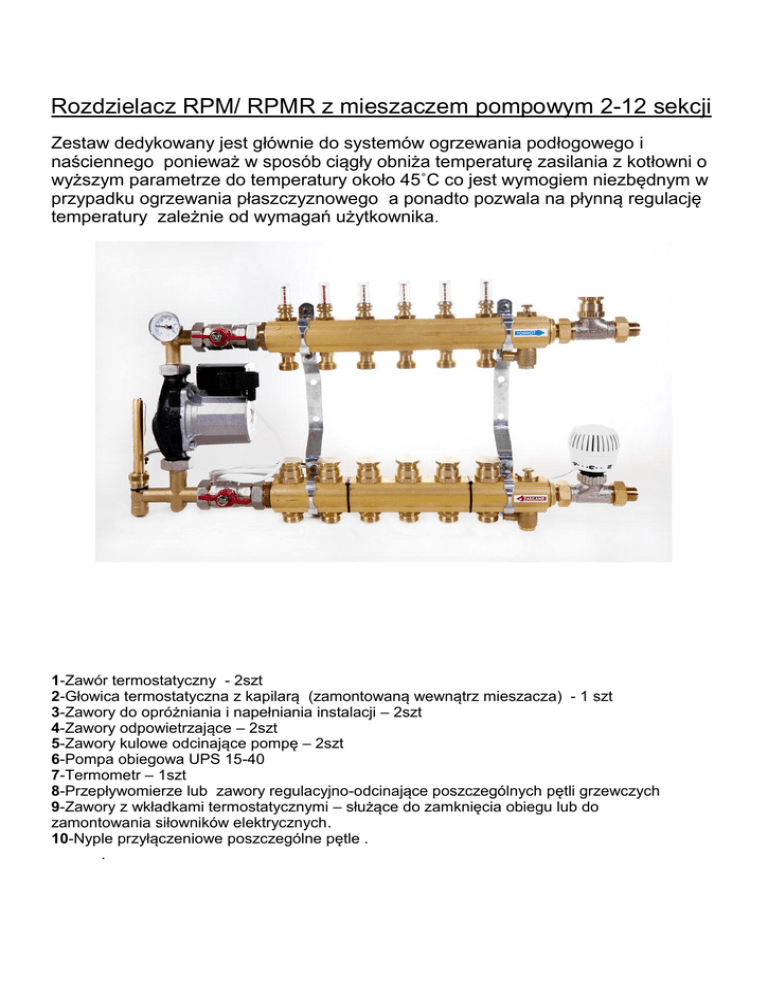 Rozdzielacz RPM/ RPMR z mieszaczem pompowym 2-12 sekcji

Zestaw dedykowany jest głównie do systemów ogrzewania podłogowego i naściennego ponieważ w sposób ciągły obniża temperaturę zasilania z kotłowni o wyższym parametrze do temperatury około 45˚C co jest wymogiem niezbędnym w przypadku ogrzewania płaszczyznowego a ponadto pozwala na płynną regulację temperatury zależnie od wymagań użytkownika.

1-Zawór termostatyczny - 2szt
2-Głowica termostatyczna z kapilarą (zamontowaną wewnątrz mieszacza) - 1 szt
3-Zawory do opróżniania i napełniania instalacji – 2szt
4-Zawory odpowietrzające – 2szt
5-Zawory kulowe odcinające pompę – 2szt
6-Pompa obiegowa UPS 15-40
7-Termometr – 1szt
8-Przepływomierze lub zawory regulacyjno-odcinające poszczególnych pętli grzewczych
9-Zawory z wkładkami termostatycznymi – służące do zamknięcia obiegu lub do zamontowania siłowników elektrycznych.
10-Nyple przyłączeniowe poszczególne pętle .
.