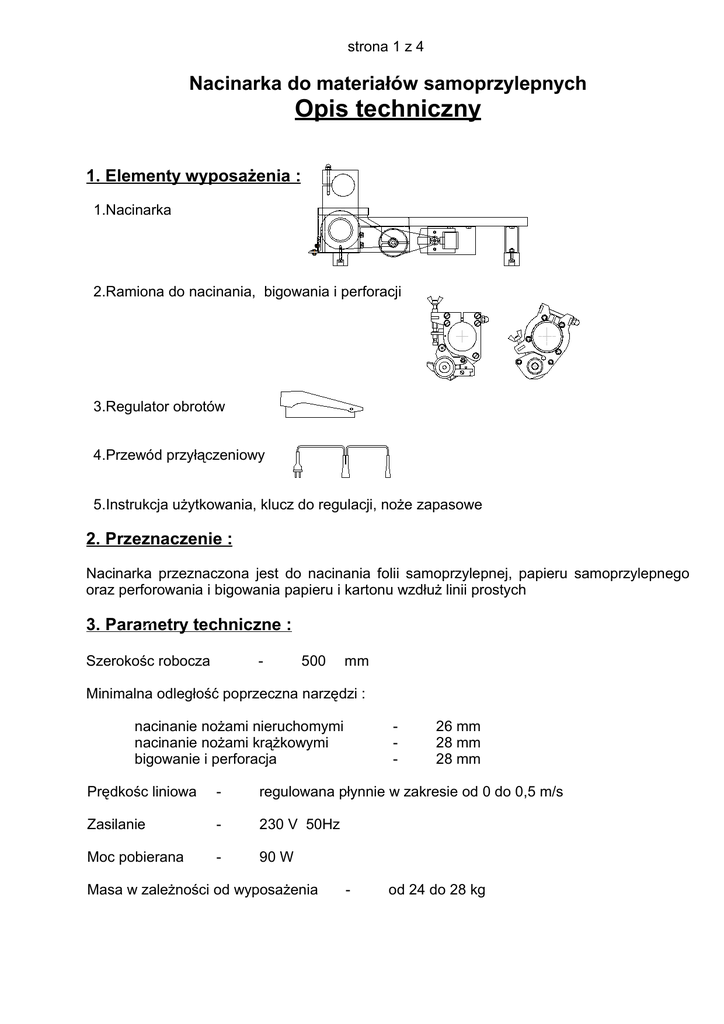 strona 1 z 4

Nacinarka do materiałów samoprzylepnych
Opis techniczny

1. Elementy wyposażenia :

1.Nacinarka

2.Ramiona do nacinania, bigowania i perforacji

3.Regulator obrotów

4.Przewód przyłączeniowy

5.Instrukcja użytkowania, klucz do regulacji, noże zapasowe

2. Przeznaczenie :

Nacinarka przeznaczona jest do nacinania folii samoprzylepnej, papieru samoprzylepnego oraz perforowania i bigowania papieru i kartonu wzdłuż linii prostych

3. Parametry techniczne :

Szerokośc robocza - 500 mm

Minimalna odległość poprzeczna narzędzi :

nacinanie nożami nieruchomymi - 26 mm
nacinanie nożami krążkowymi - 28 mm
bigowanie i perforacja - 28 mm

Prędkośc liniowa - regulowana płynnie w zakresie od 0 do 0,5 m/s

Zasilanie - 230 V 50Hz

Moc pobierana - 90 W

Masa w zależności od wyposażenia - od 24 do 28 kg