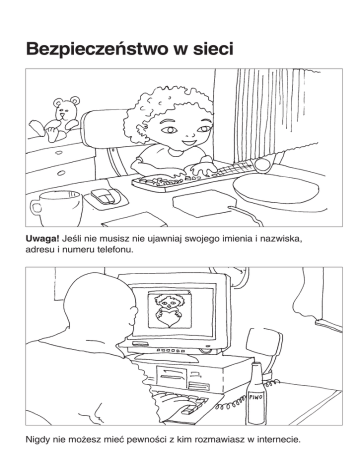 Bezpieczeństwo w sieci

**Uwaga!** Jeśli nie musisz nie ujawniaj swojego imienia i nazwiska, adresu i numeru telefonu.

PIWO

Nigdy nie możesz mieć pewności z kim rozmawiasz w internecie.