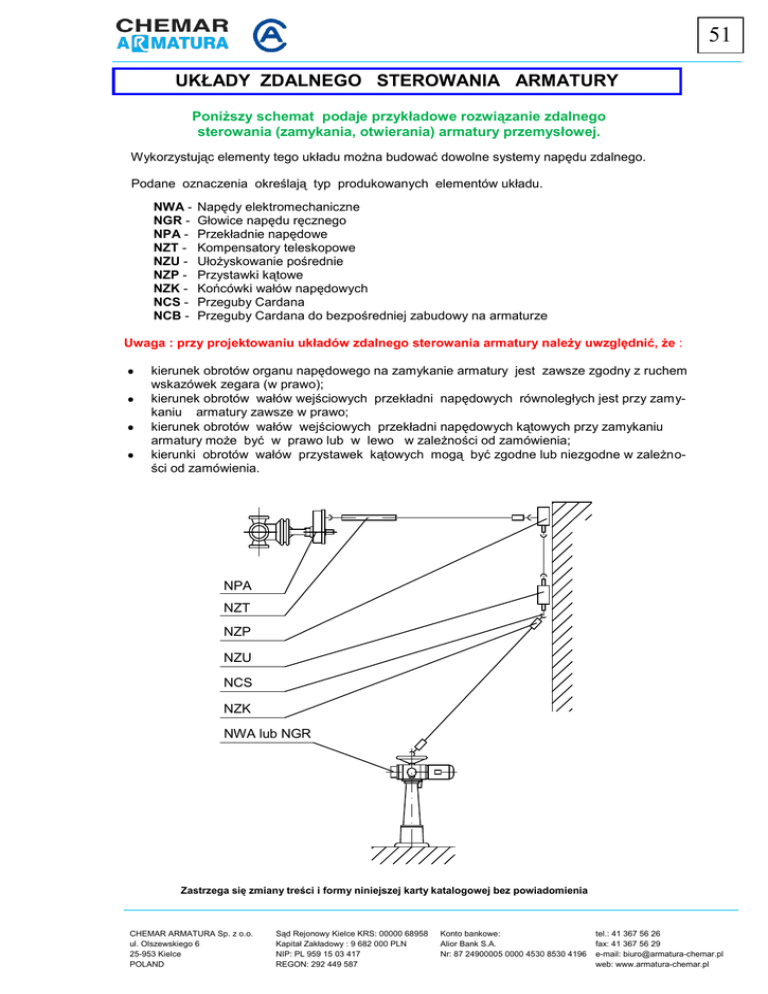 CHEMAR
ARMATURA

51

UKŁADY ZDALNEGO STEROWANIA ARMATURY

Poniższy schemat podaje przykładowe rozwiązanie zdalnego sterowania (zamykania, otwierania) armatury przemysłowej.

Wykorzystując elementy tego układu można budować dowolne systemy napędu zdalnego.

Podane oznaczenia określają typ produkowanych elementów układu.

NWA - Napędy elektromechaniczne
NGR - Głowice napędu ręcznego
NPA - Przekładnie napędowe
NZT - Kompensatory teleskopowe
NZU - Ułożyskowanie pośrednie
NZP - Przystawki kątowe
NZK - Końcówki wałów napędowych
NCS - Przeguby Cardana
NCB - Przeguby Cardana do bezpośredniej zabudowy na armaturze

Uwaga : przy projektowaniu układów zdalnego sterowania armatury należy uwzględnić, że :

- kierunek obrotów organu napędowego na zamykanie armatury jest zawsze zgodny z ruchem wskazówek zegara (w prawo);
- kierunek obrotów wałów wejściowych przekładni napędowych równoległych jest przy zamykaniu armatury zawsze w prawo;
- kierunek obrotów wałów wejściowych przekładni napędowych kątowych przy zamykaniu armatury może być w prawo lub w lewo w zależności od zamówienia;
- kierunki obrotów wałów przystawek kątowych mogą być zgodne lub niezgodne w zależności od zamówienia.

NPA
NZT
NZP
NZU
NCS
NZK
NWA lub NGR

Zastrzega się zmiany treści i formy niniejszej karty katalogowej bez powiadomienia

CHEMAR ARMATURA Sp. z o.o.
ul. Olszewskiego 6
25-953 Kielce
POLAND

Sąd Rejonowy Kielce KRS: 00000 68958
Kapitał Zakładowy : 9 682 000 PLN
NIP: PL 959 15 03 417
REGON: 292 449 587

Konto bankowe:
Alior Bank S.A.
Nr: 87 24900005 0000 4530 8530 4196

tel.: 41 367 56 26
fax: 41 367 56 29
e-mail: biuro@armatura-chemar.pl
web: www.armatura-chemar.pl