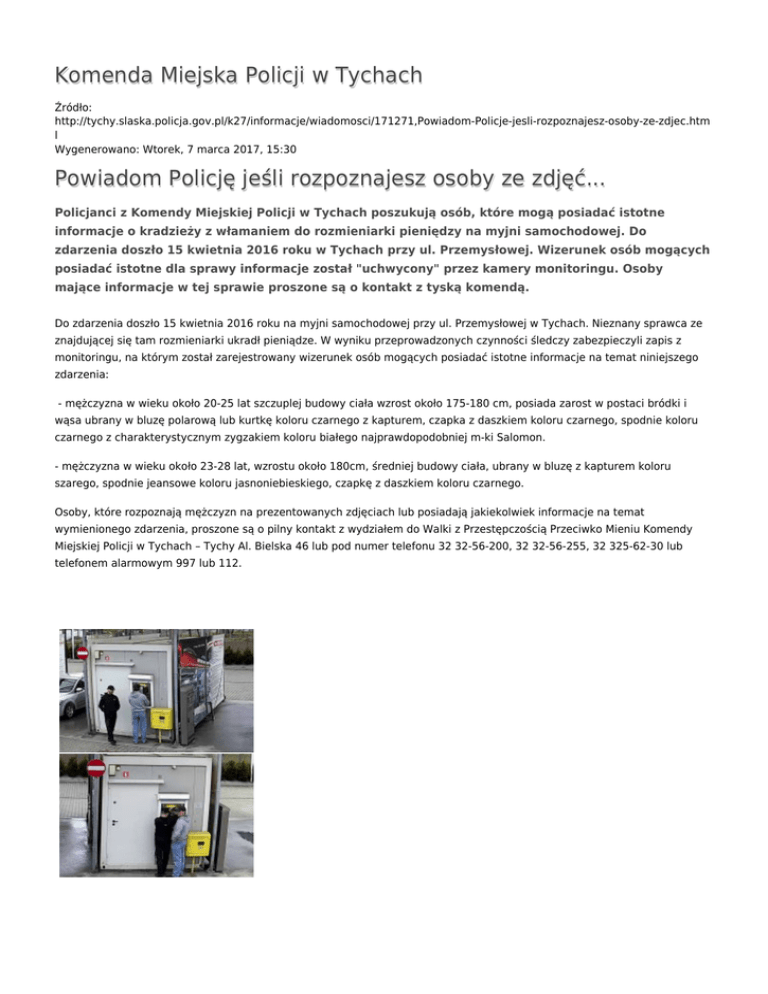 Komenda Miejska Policji w Tychach

Źródło:
http://tychy.slaska.policja.gov.pl/k27/informacje/wiadomosci/171271,Powiadom-Policje-jesli-rozpoznajesz-osoby-ze-zdjec.html
Wygenerowano: Wtorek, 7 marca 2017, 15:30

Powiadom Policję jeśli rozpoznajesz osoby ze zdjęć...

Policjanci z Komendy Miejskiej Policji w Tychach poszukują osób, które mogą posiadać istotne informacje o kradzieży z włamaniem do rozmieniarki pieniędzy na myjni samochodowej. Do zdarzenia doszło 15 kwietnia 2016 roku w Tychach przy ul. Przemysłowej. Wizerunek osób mogących posiadać istotne dla sprawy informacje został "uchwycony" przez kamery monitoringu. Osoby mające informacje w tej sprawie proszone są o kontakt z tyską komendą.

Do zdarzenia doszło 15 kwietnia 2016 roku na myjni samochodowej przy ul. Przemysłowej w Tychach. Nieznany sprawca ze znajdującej się tam rozmieniarki ukradł pieniądze. W wyniku przeprowadzonych czynności śledczy zabezpieczyli zapis z monitoringu, na którym został zarejestrowany wizerunek osób mogących posiadać istotne informacje na temat niniejszego zdarzenia:

- mężczyzna w wieku około 20-25 lat szczuplej budowy ciała wzrost około 175-180 cm, posiada zarost w postaci bródki i wąsa ubrany w bluzę polarową lub kurtkę koloru czarnego z kapturem, czapka z daszkiem koloru czarnego, spodnie koloru czarnego z charakterystycznym zygzakiem koloru białego najprawdopodobniej m-ki Salomon.

- mężczyzna w wieku około 23-28 lat, wzrostu około 180cm, średniej budowy ciała, ubrany w bluzę z kapturem koloru szarego, spodnie jeansowe koloru jasnoniebieskiego, czapkę z daszkiem koloru czarnego.

Osoby, które rozpoznają mężczyzn na prezentowanych zdjęciach lub posiadają jakiekolwiek informacje na temat wymienionego zdarzenia, proszone są o pilny kontakt z wydziałem do Walki z Przestępczością Przeciwko Mieniu Komendy Miejskiej Policji w Tychach – Tychy Al. Bielska 46 lub pod numer telefonu 32 32-56-200, 32 32-56-255, 32 325-62-30 lub telefonem alarmowym 997 lub 112.