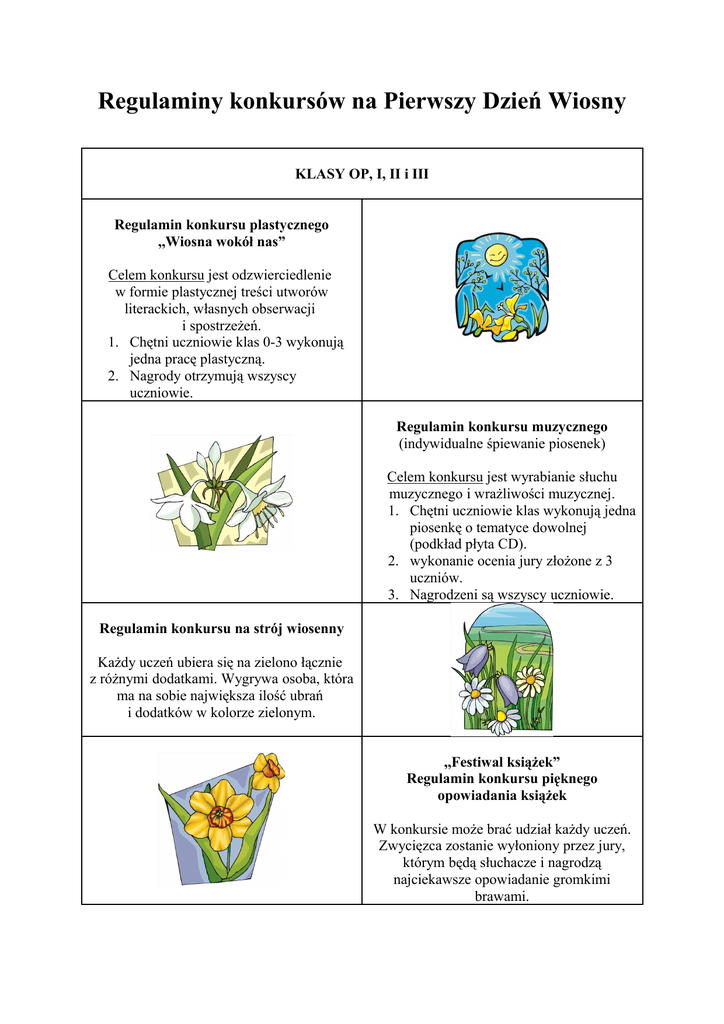 Regulaminy konkursów na Pierwszy Dzień Wiosny

KLASY OP, I, II i III

Regulamin konkursu plastycznego
„Wiosna wokół nas”

Celem konkursu jest odzwierciedlenie w formie plastycznej treści utworów literackich, własnych obserwacji i spostrzeżeń.
1. Chętni uczniowie klas 0-3 wykonują jedna pracę plastyczną.
2. Nagrody otrzymują wszyscy uczniowie.

Regulamin konkursu muzycznego
(indywidualne śpiewanie piosenek)

Celem konkursu jest wyrabianie słuchu muzycznego i wrażliwości muzycznej.
1. Chętni uczniowie klas wykonują jedna piosenkę o tematyce dowolnej (podkład płyta CD).
2. wykonanie ocenia jury złożone z 3 uczniów.
3. Nagrodzeni są wszyscy uczniowie.

Regulamin konkursu na strój wiosenny

Każdy uczeń ubiera się na zielono łącznie z różnymi dodatkami. Wygrywa osoba, która ma na sobie największa ilość ubrań i dodatków w kolorze zielonym.

„Festiwal książek”
Regulamin konkursu pięknego opowiadania książek

W konkursie może brać udział każdy uczeń. Zwycięzca zostanie wyłoniony przez jury, którym będą słuchacze i nagrodzą najciekawsze opowiadanie gromkimi brawami.